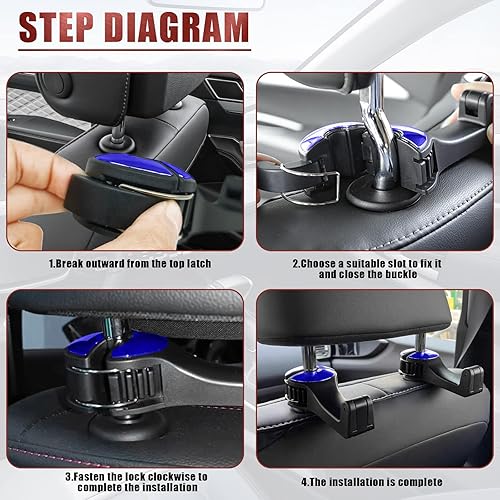 STEP DIAGRAM

1.Break outward from the top latch

2.Choose a suitable slot to fix it and close the buckle

3.Fasten the lock clockwise to complete the installation

4.The installation is complete