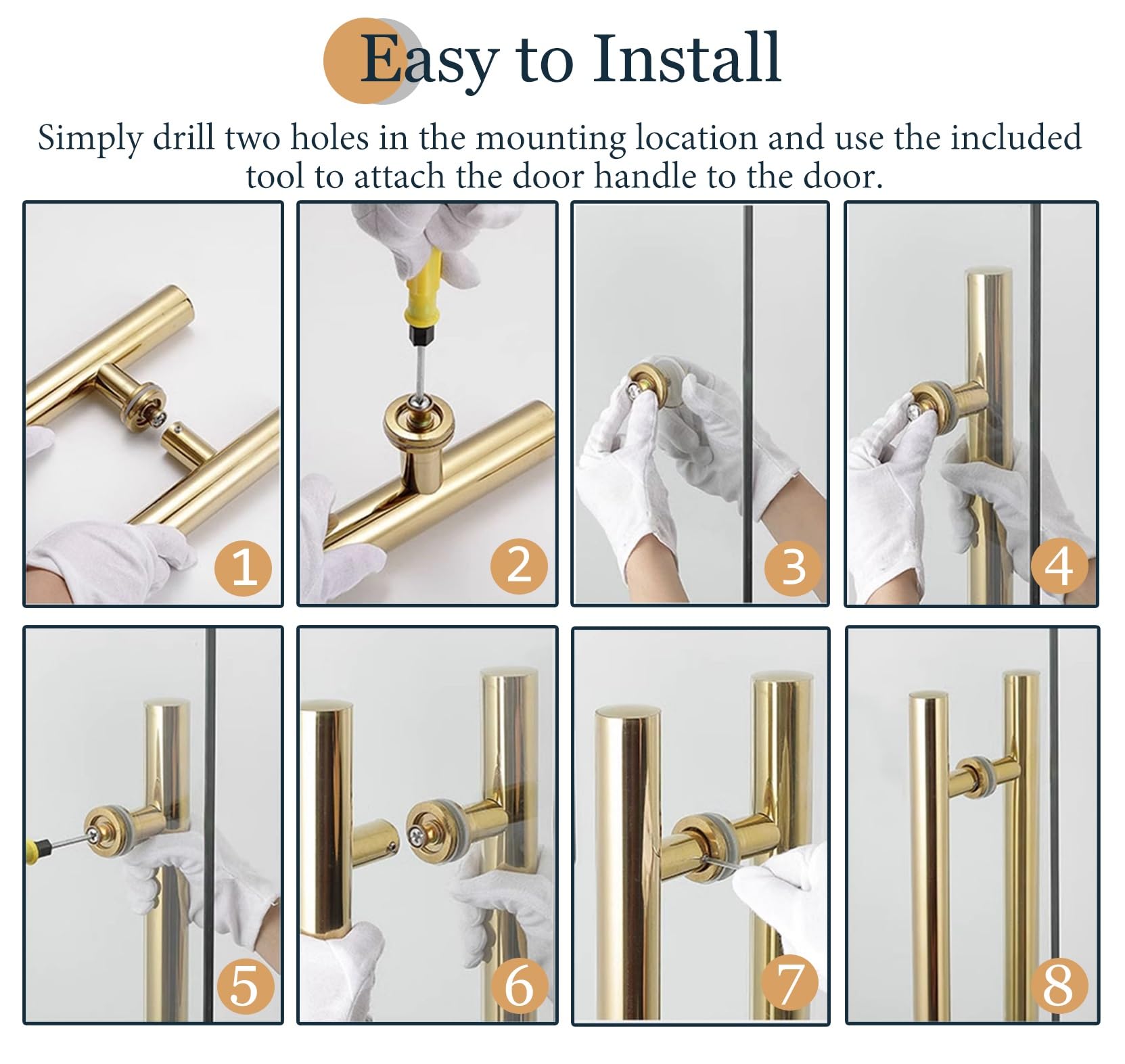 Easy to Install

Simply drill two holes in the mounting location and use the included tool to attach the door handle to the door.

1

2

3

4

5

6

7

8