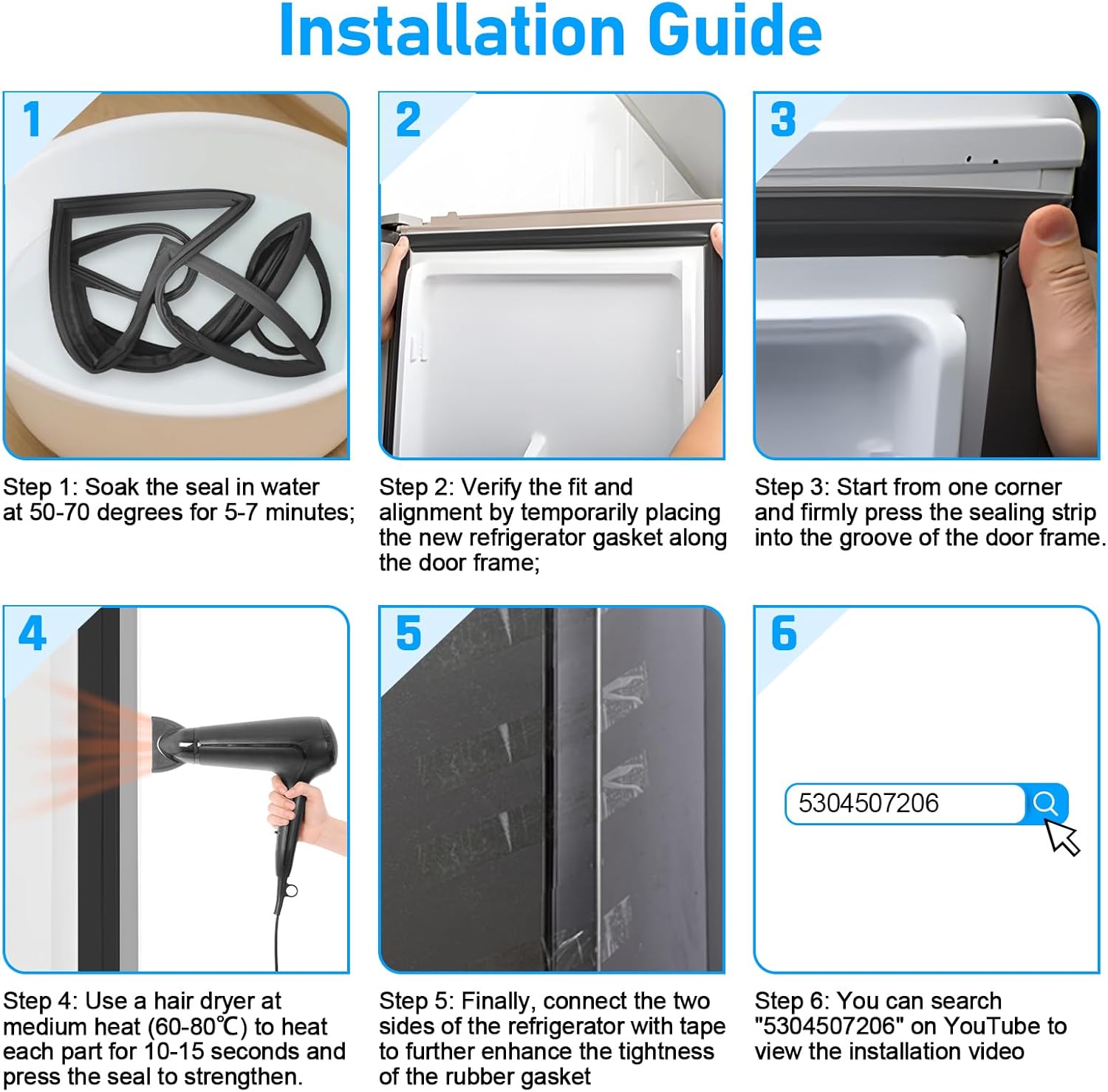 Installation Guide

1

Step 1: Soak the seal in water at 50-70 degrees for 5-7 minutes;

2

Step 2: Verify the fit and alignment by temporarily placing the new refrigerator gasket along the door frame;

3

Step 3: Start from one corner and firmly press the sealing strip into the groove of the door frame.

4

Step 4: Use a hair dryer at medium heat (60-80℃) to heat each part for 10-15 seconds and press the seal to strengthen.

5

Step 5: Finally, connect the two sides of the refrigerator with tape to further enhance the tightness of the rubber gasket

6

5304507206

Step 6: You can search "5304507206" on YouTube to view the installation video