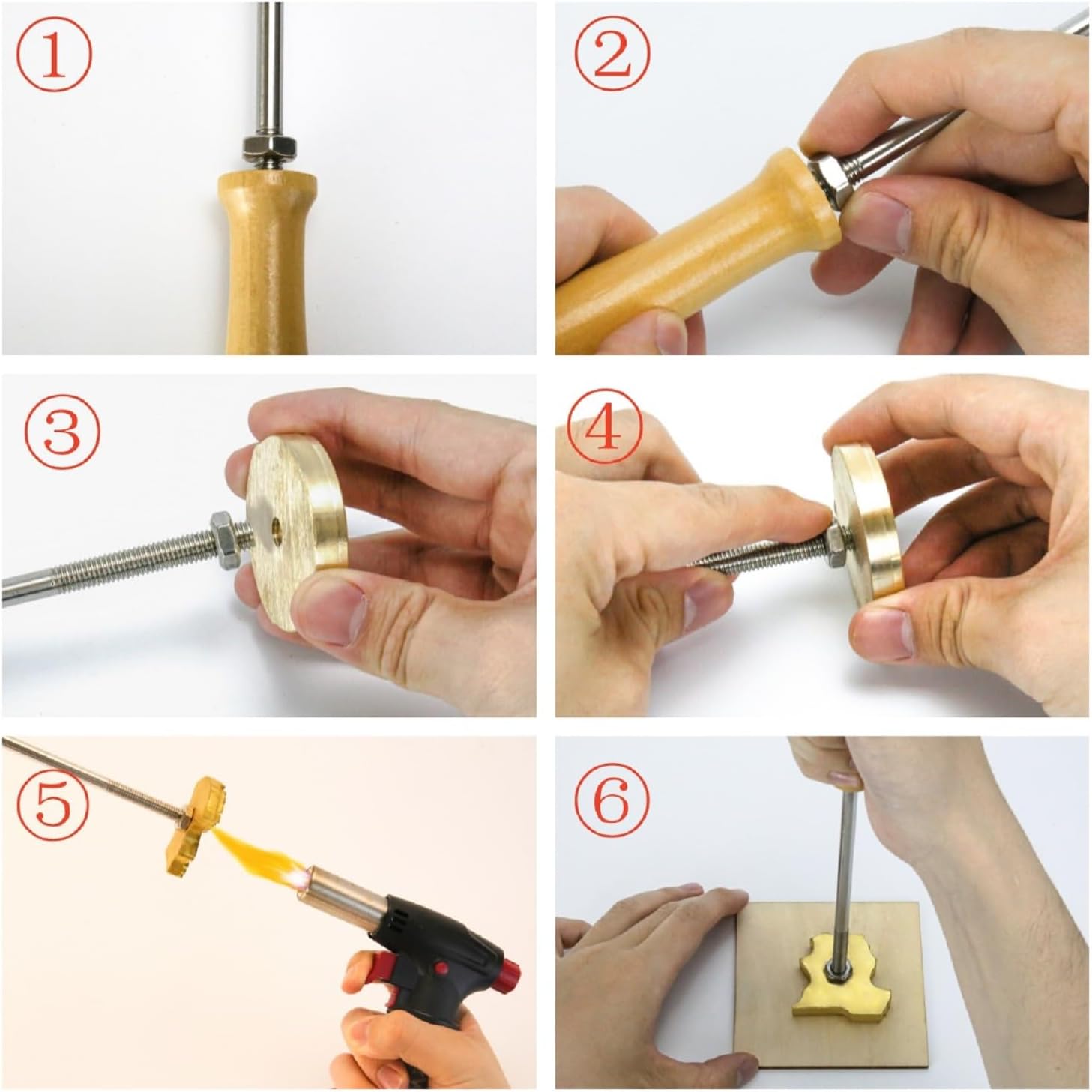 ①
②
③
④
⑤
⑥