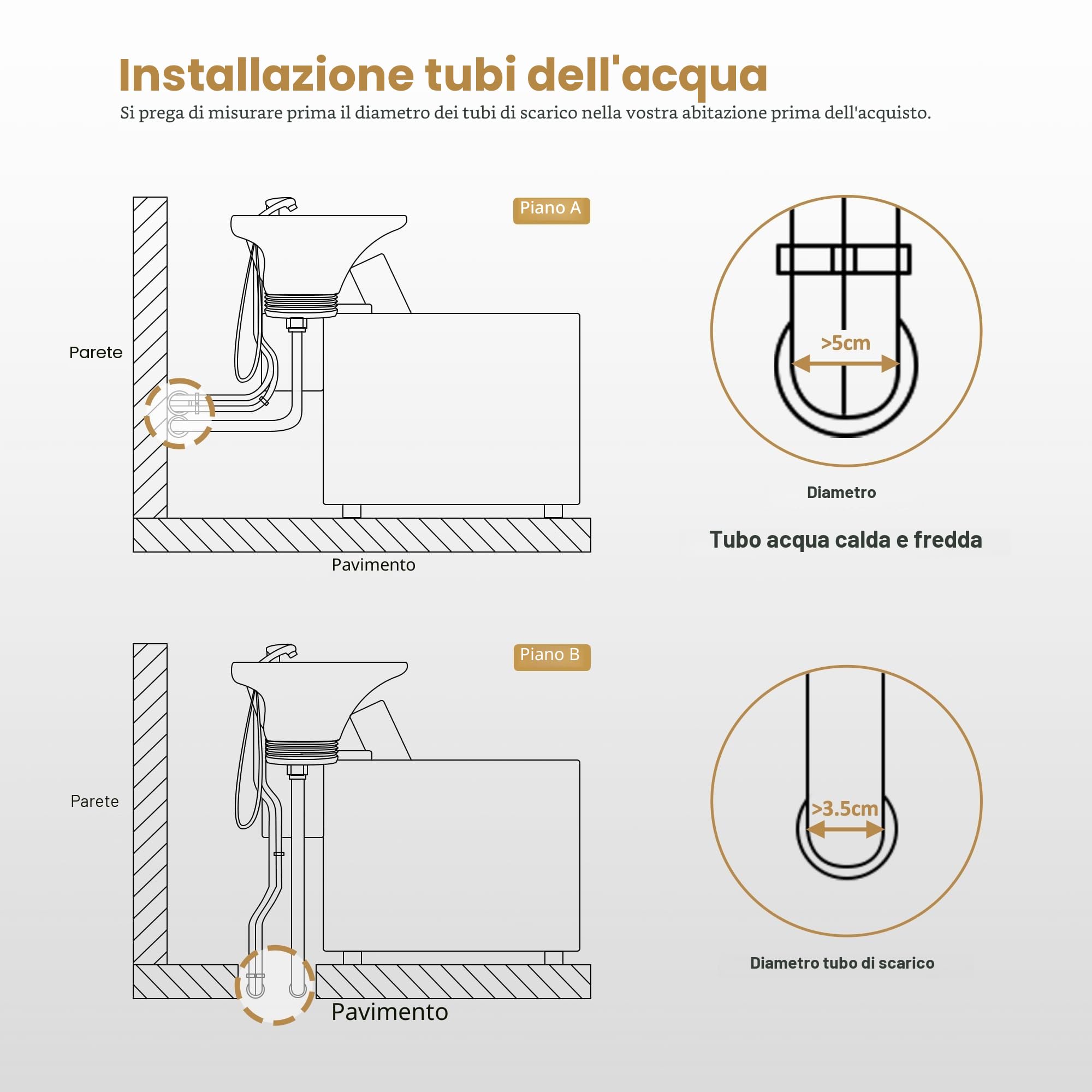 Installazione tubi dell'acqua
Si prega di misurare prima il diametro dei tubi di scarico nella vostra abitazione prima dell'acquisto.

Piano A

Parete

Pavimento

>5cm

Diametro

Tubo acqua calda e fredda

Piano B

Parete

Pavimento

>3.5cm

Diametro tubo di scarico