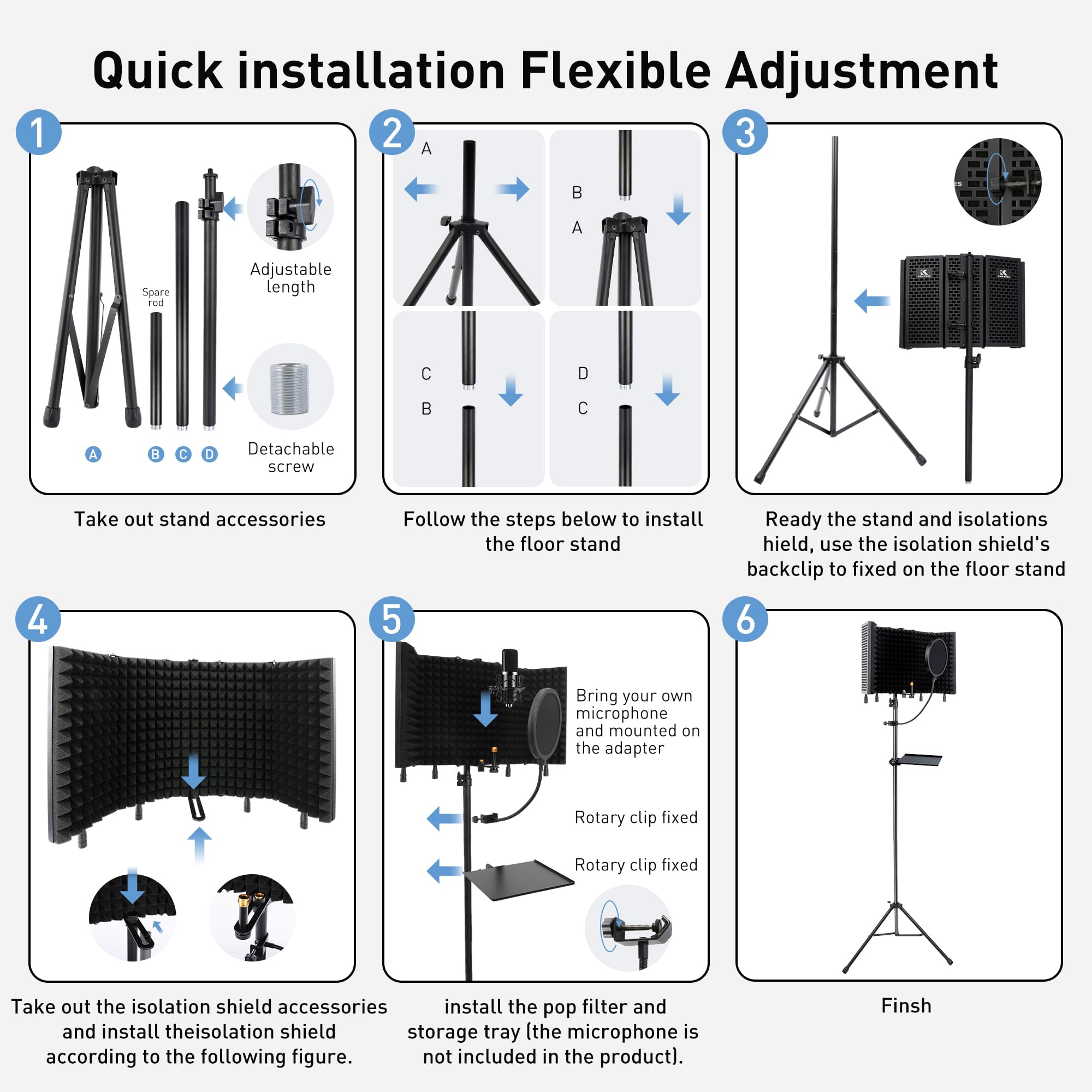 Quick installation Flexible Adjustment

1

Spare rod

Adjustable length

Detachable screw

A B C D

Take out stand accessories

2

A

B
A

C
B

D
C

Follow the steps below to install the floor stand

3

Ready the stand and isolations hield, use the isolation shield's backclip to fixed on the floor stand

4

Take out the isolation shield accessories and install theisolation shield according to the following figure.

5

Bring your own microphone and mounted on the adapter

Rotary clip fixed

Rotary clip fixed

install the pop filter and storage tray (the microphone is not included in the product).

6

Finsh