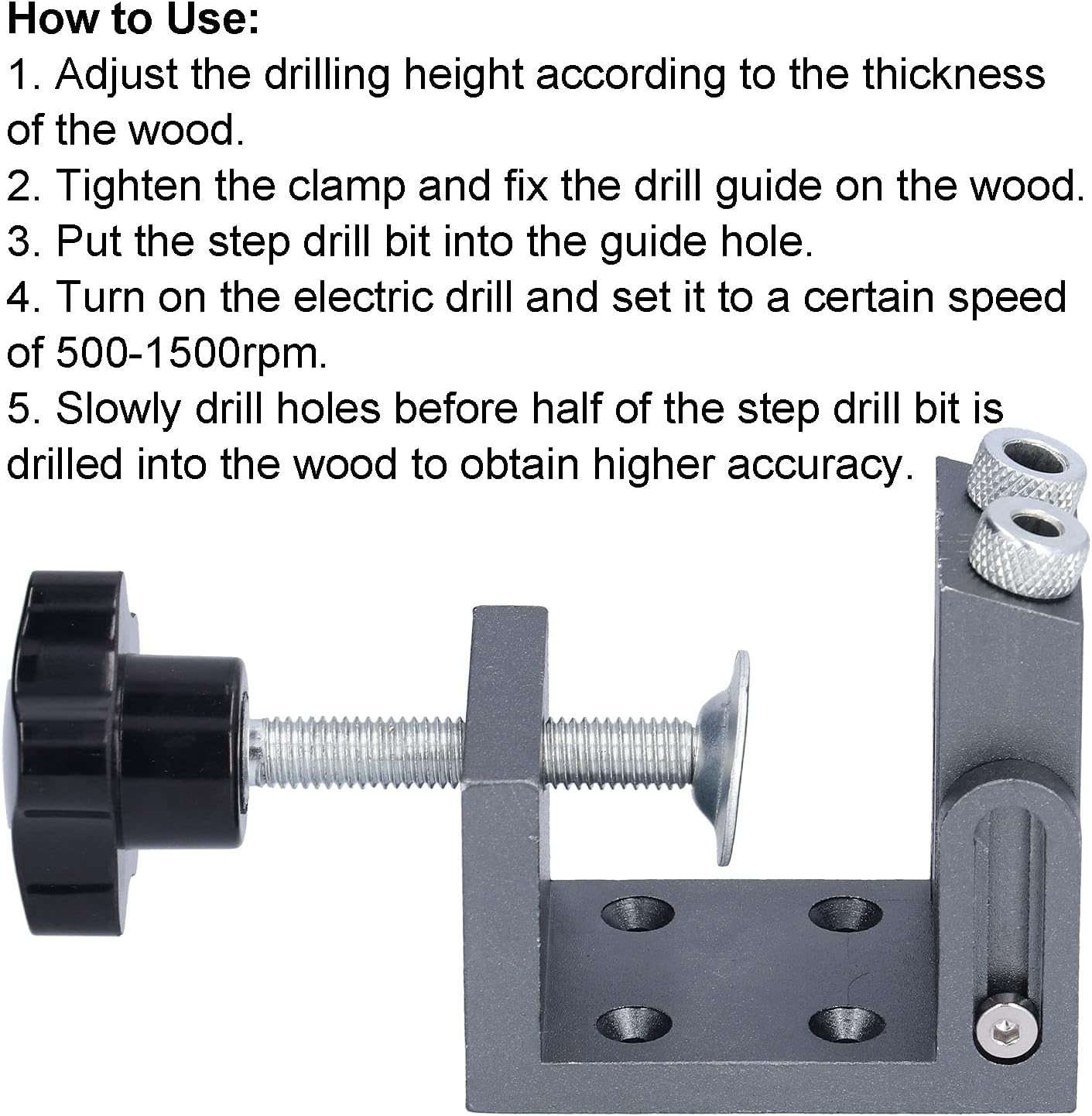 How to Use:
1. Adjust the drilling height according to the thickness of the wood.
2. Tighten the clamp and fix the drill guide on the wood.
3. Put the step drill bit into the guide hole.
4. Turn on the electric drill and set it to a certain speed of 500-1500rpm.
5. Slowly drill holes before half of the step drill bit is drilled into the wood to obtain higher accuracy.