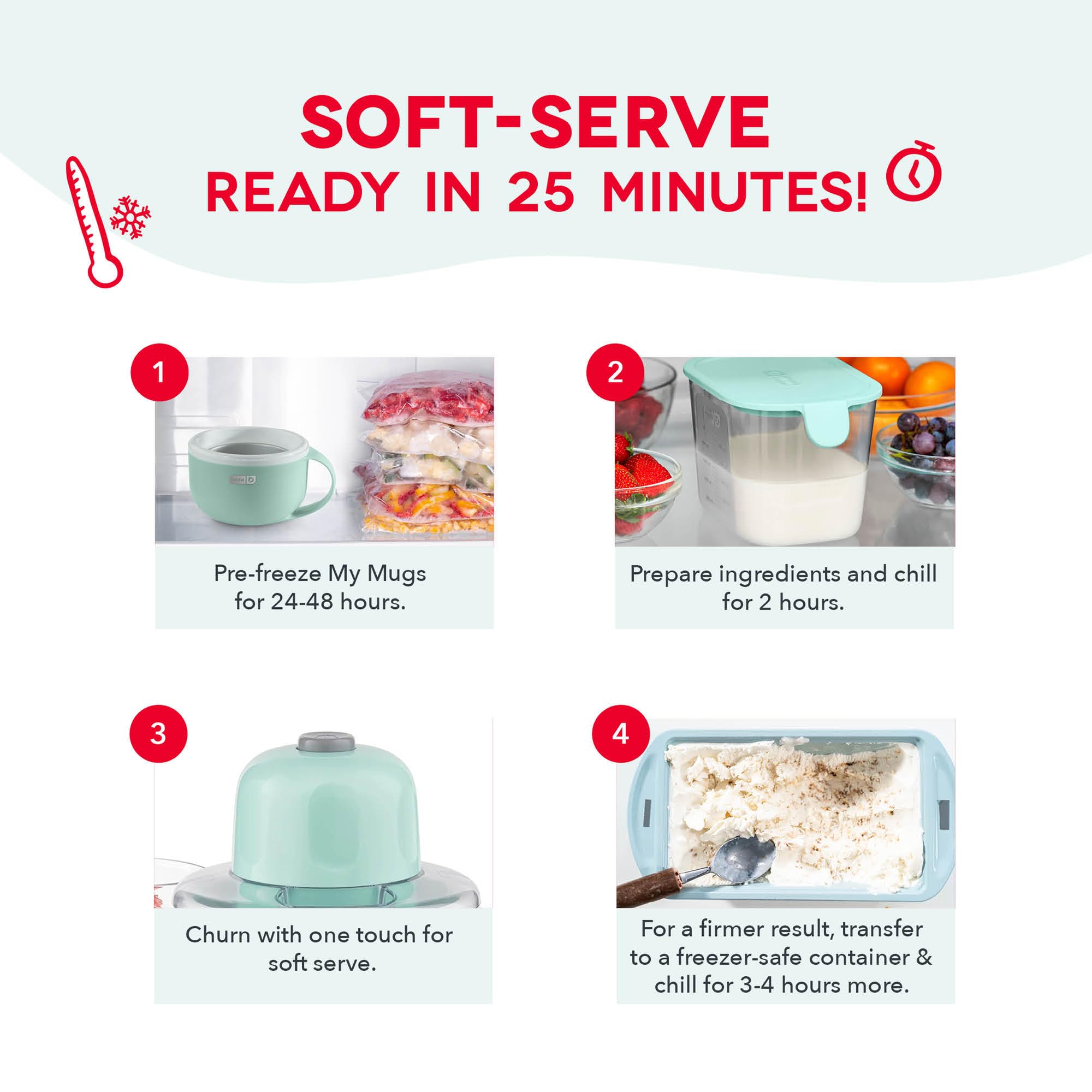 SOFT-SERVE
READY IN 25 MINUTES!

1

Pre-freeze My Mugs for 24-48 hours.

2

Prepare ingredients and chill for 2 hours.

3

Churn with one touch for soft serve.

4

For a firmer result, transfer to a freezer-safe container & chill for 3-4 hours more.