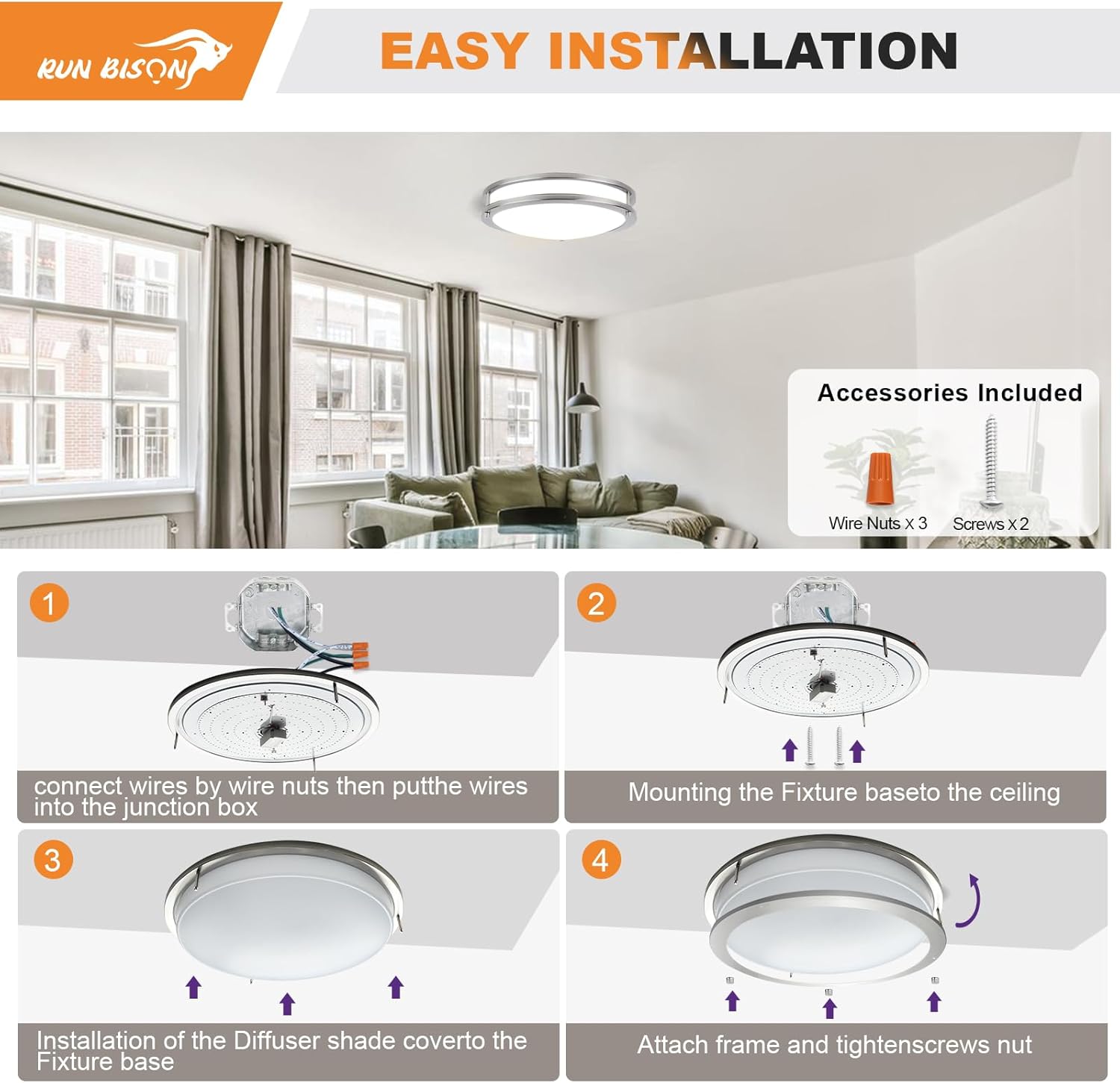 RUN BISON

EASY INSTALLATION

Accessories Included

Wire Nuts x 3

Screws x 2

1

connect wires by wire nuts then putthe wires into the junction box

2

Mounting the Fixture baseto the ceiling

3

Installation of the Diffuser shade coverto the Fixture base

4

Attach frame and tightenscrews nut