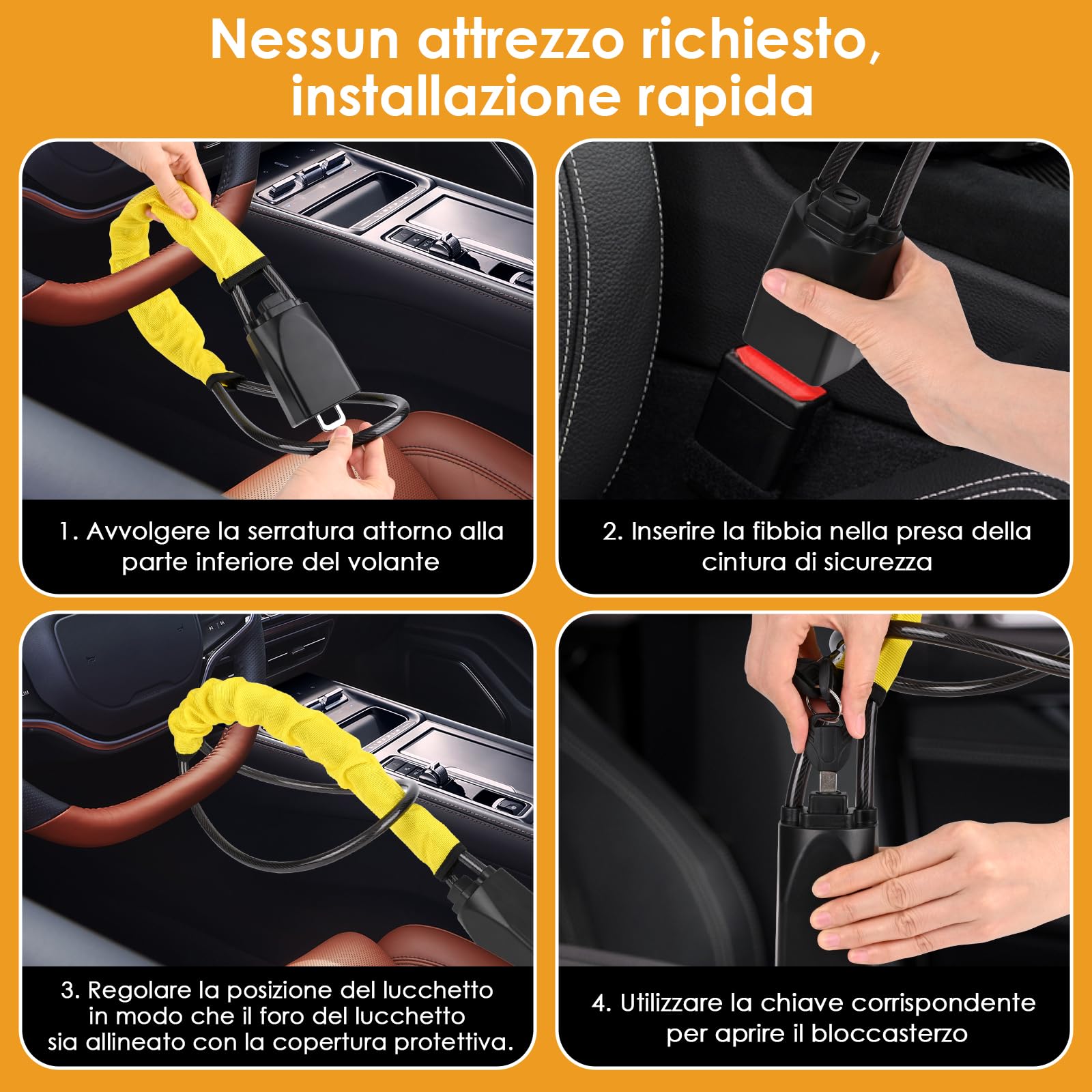 Nessun attrezzo richiesto, installazione rapida

1. Avvolgere la serratura attorno alla parte inferiore del volante

2. Inserire la fibbia nella presa della cintura di sicurezza

3. Regolare la posizione del lucchetto in modo che il foro del lucchetto sia allineato con la copertura protettiva.

4. Utilizzare la chiave corrispondente per aprire il bloccasterzo