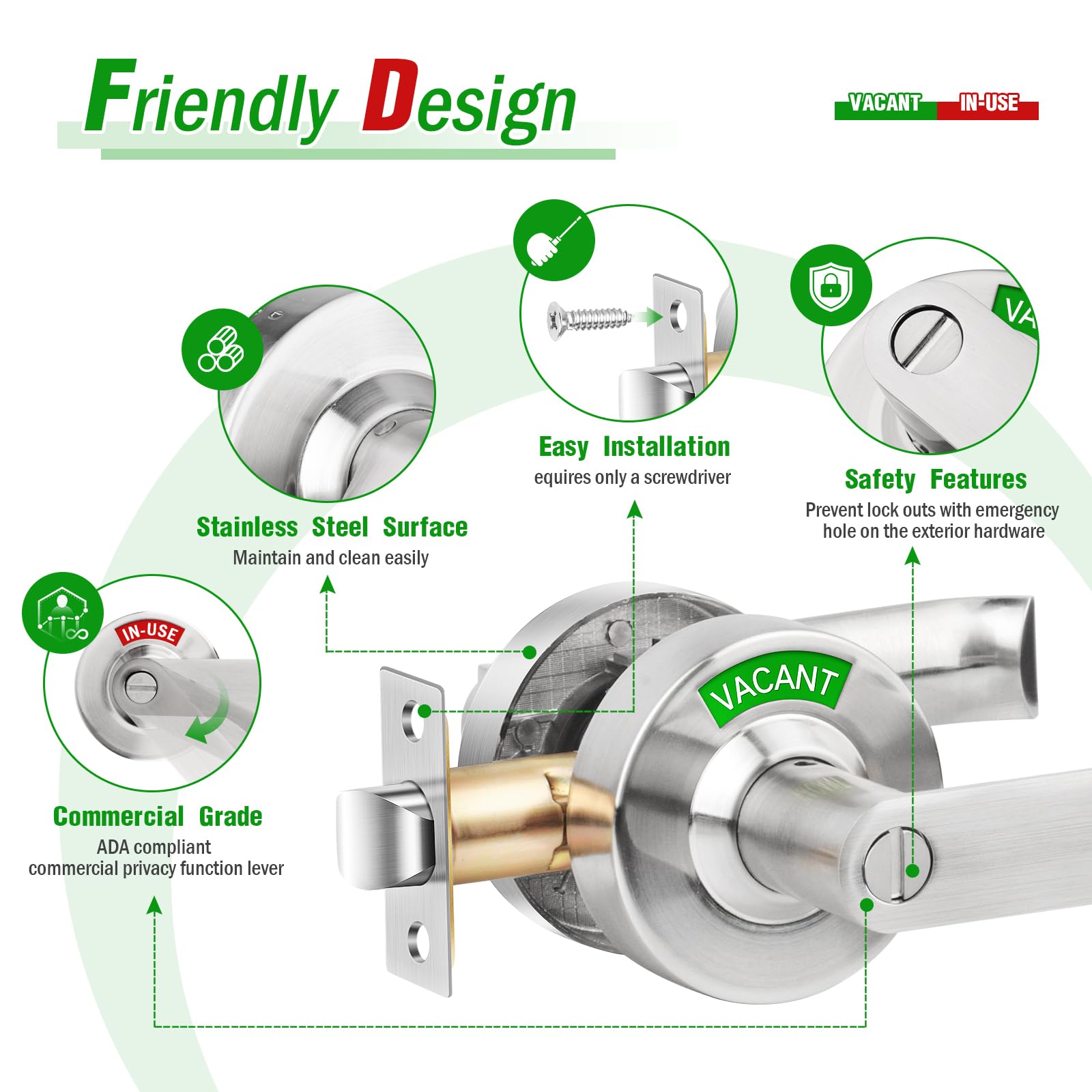 Friendly Design

VACANT IN-USE

VA

Easy Installation
equires only a screwdriver

Safety Features
Prevent lock outs with emergency hole on the exterior hardware

Stainless Steel Surface
Maintain and clean easily

IN-USE

Commercial Grade
ADA compliant
commercial privacy function lever

VACANT