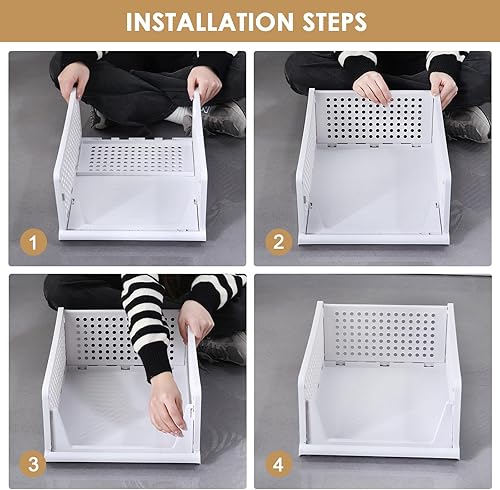 INSTALLATION STEPS

1

2

3

4