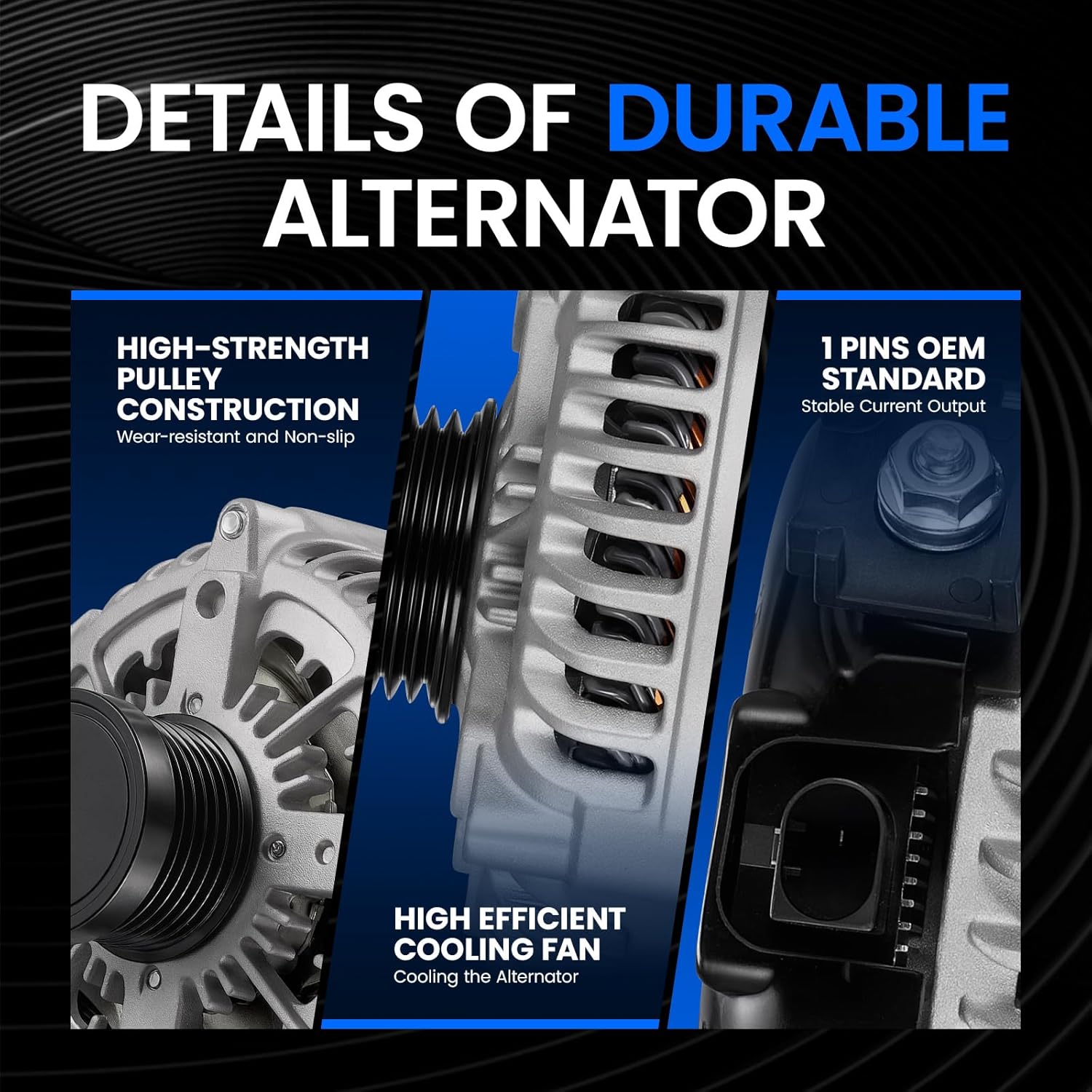 DETAILS OF DURABLE ALTERNATOR

HIGH-STRENGTH PULLEY CONSTRUCTION
Wear-resistant and Non-slip

HIGH EFFICIENT COOLING FAN
Cooling the Alternator

1 PINS OEM STANDARD
Stable Current Output