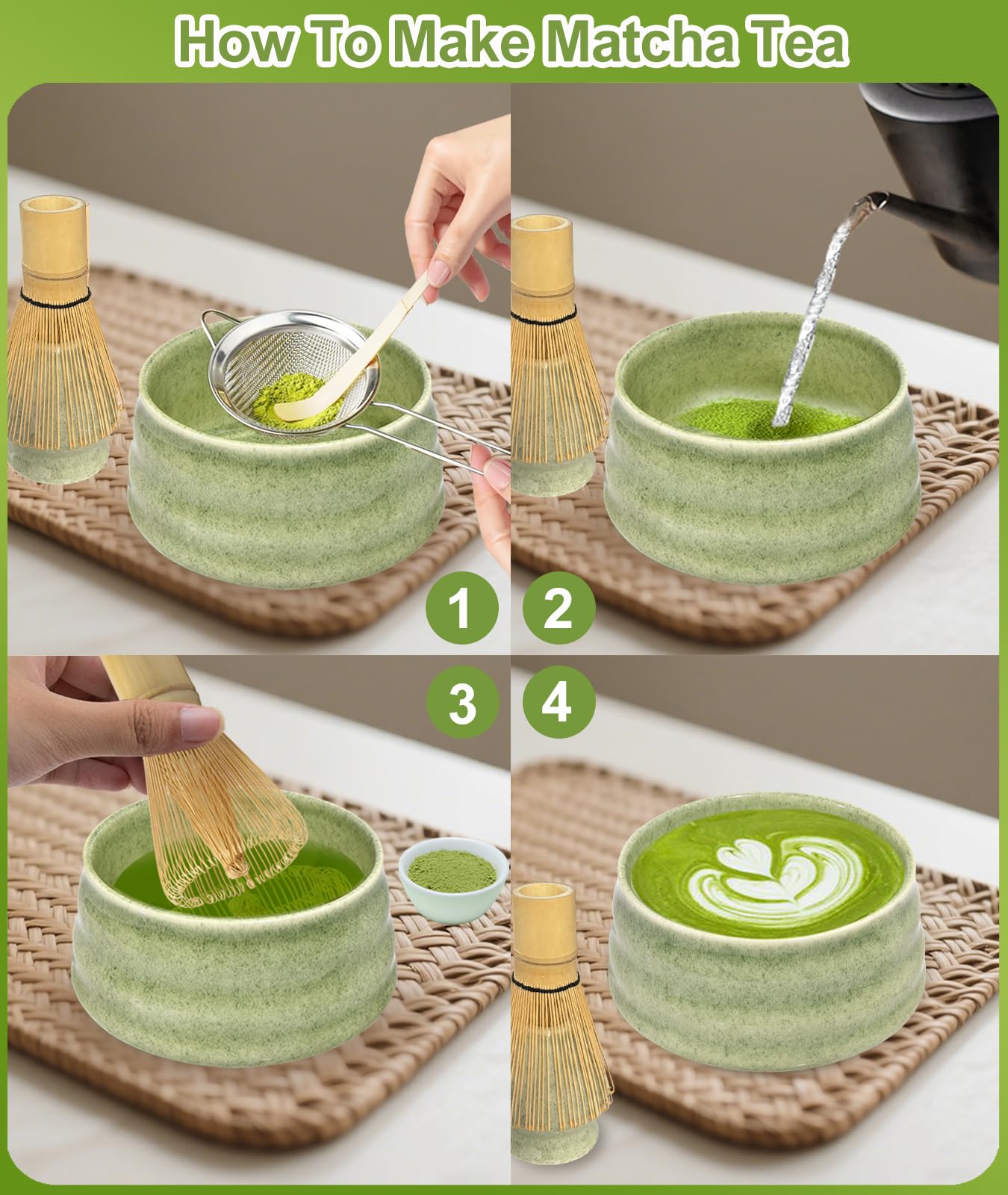 How To Make Matcha Tea

1

2

3

4