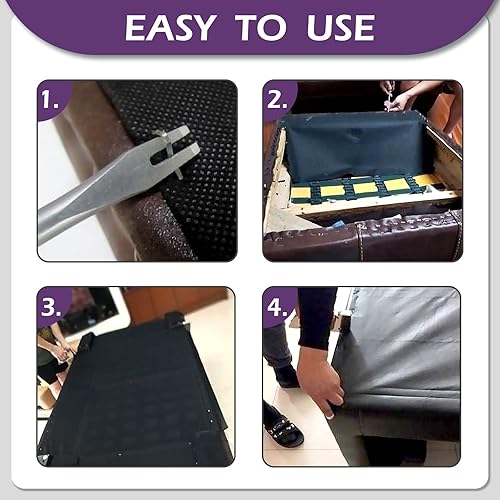 EASY TO USE

1.

2.

3.

4.