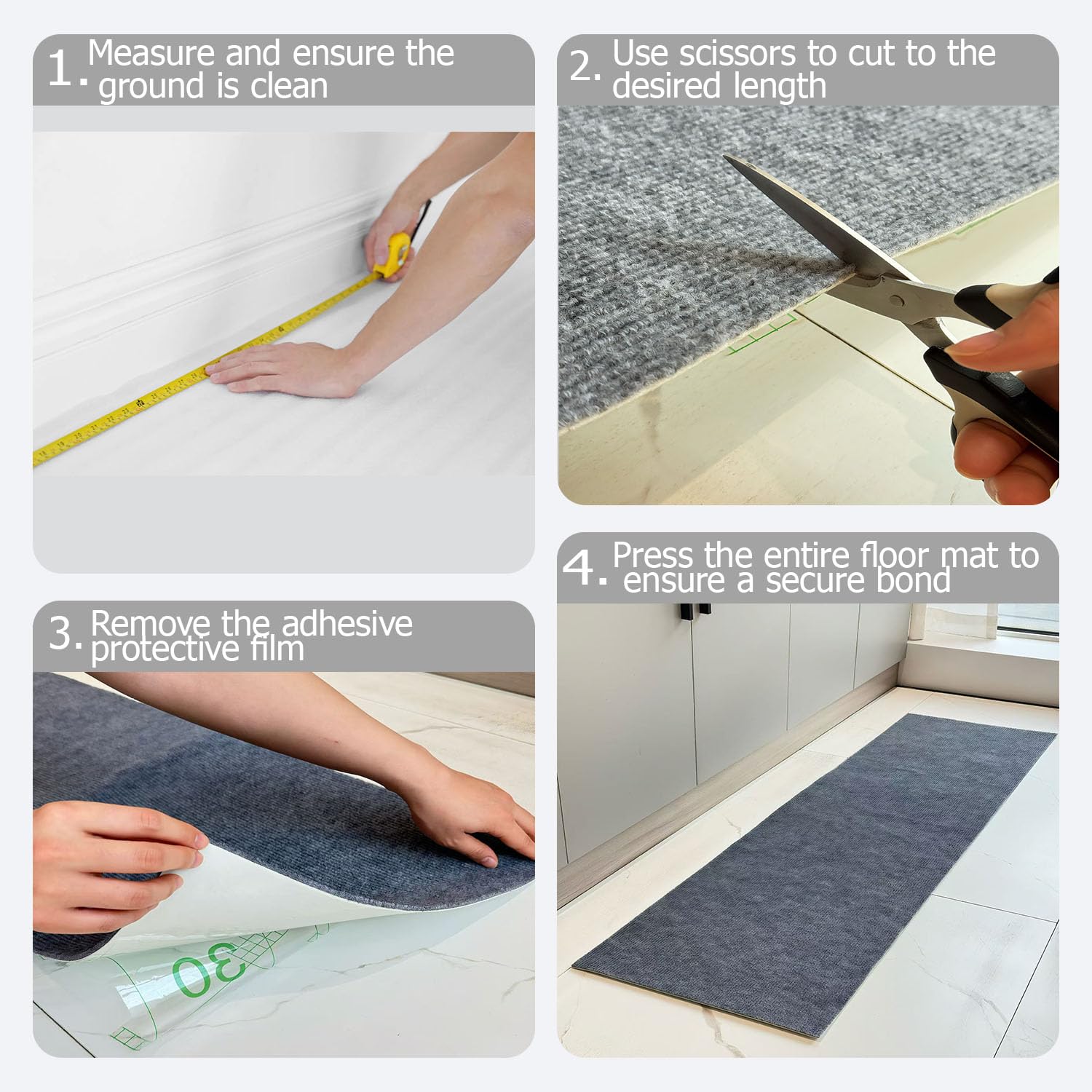 1. Measure and ensure the ground is clean

2. Use scissors to cut to the desired length

3. Remove the adhesive protective film

30

4. Press the entire floor mat to ensure a secure bond