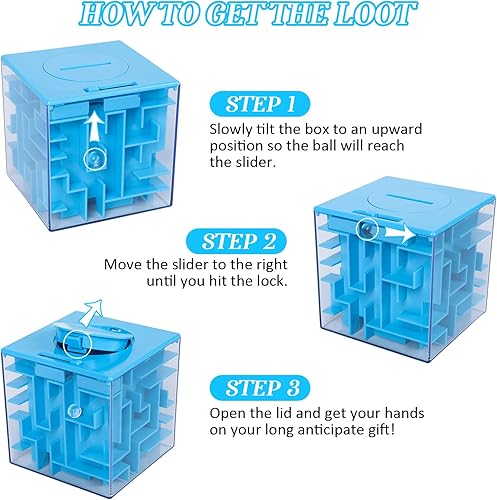 HOW TO GET THE LOOT

STEP 1
Slowly tilt the box to an upward position so the ball will reach the slider.

STEP 2
Move the slider to the right until you hit the lock.

STEP 3
Open the lid and get your hands on your long anticipate gift!