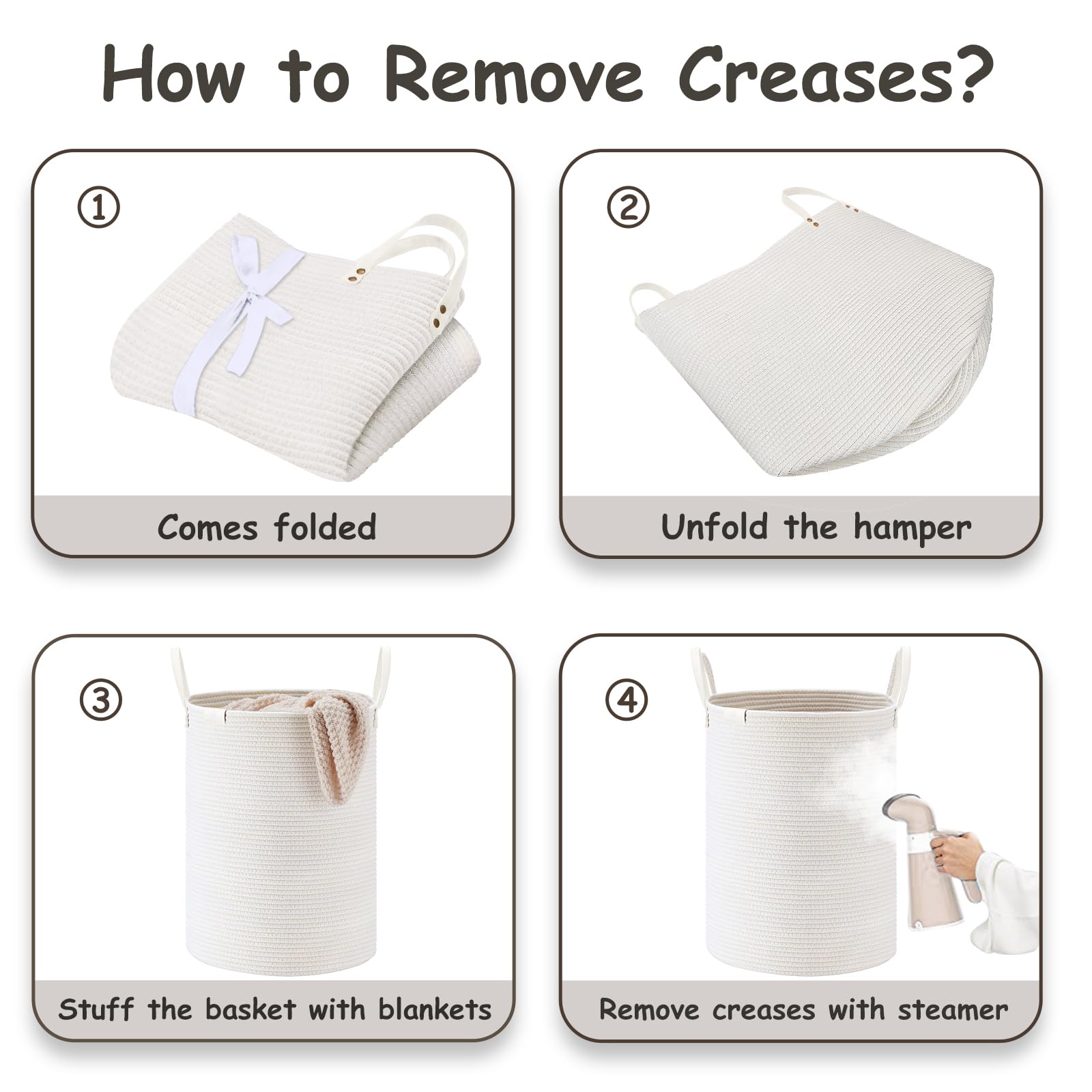 How to Remove Creases?

①

Comes folded

②

Unfold the hamper

③

Stuff the basket with blankets

④

Remove creases with steamer