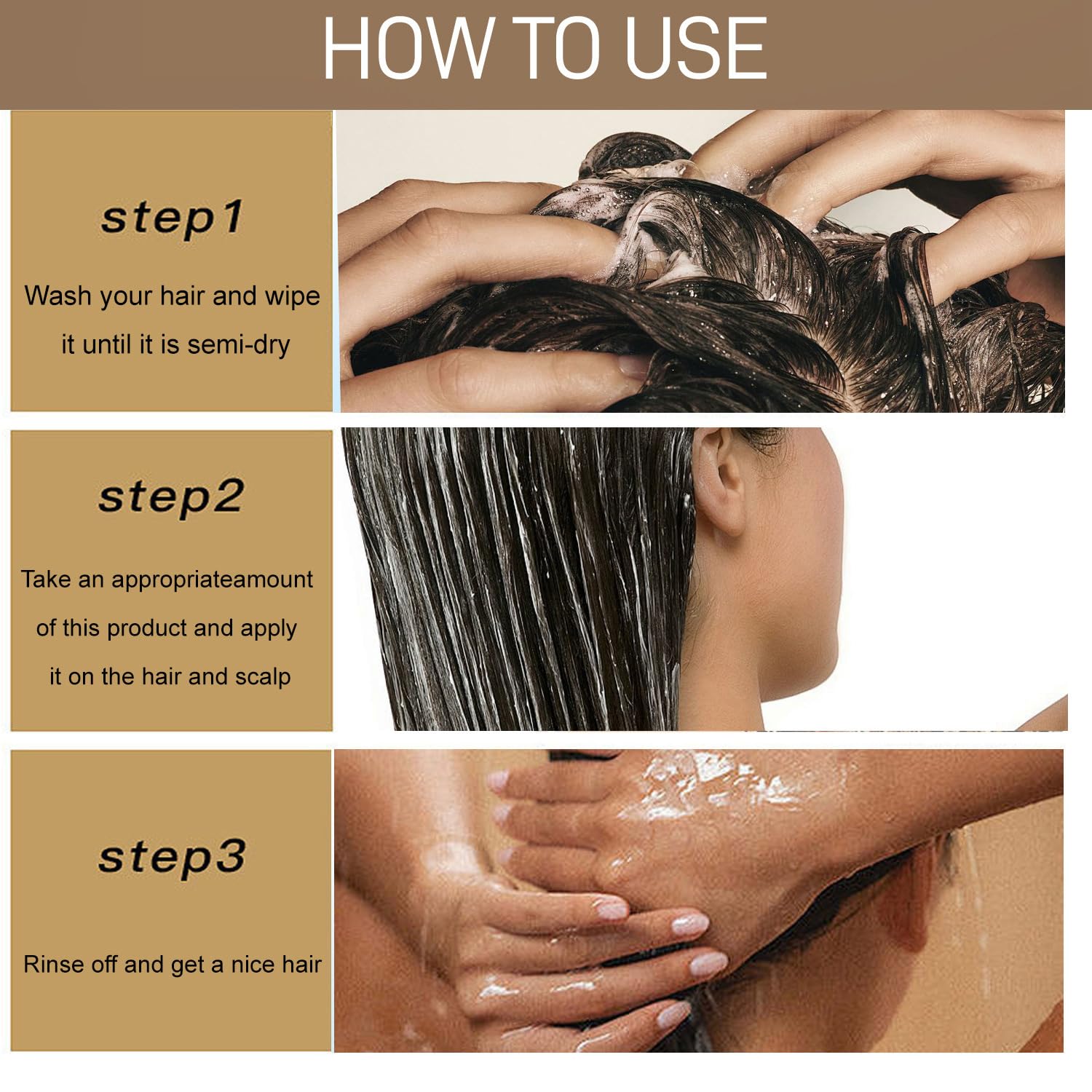 HOW TO USE

step1

Wash your hair and wipe it until it is semi-dry

step2

Take an appropriateamount of this product and apply it on the hair and scalp

step3

Rinse off and get a nice hair