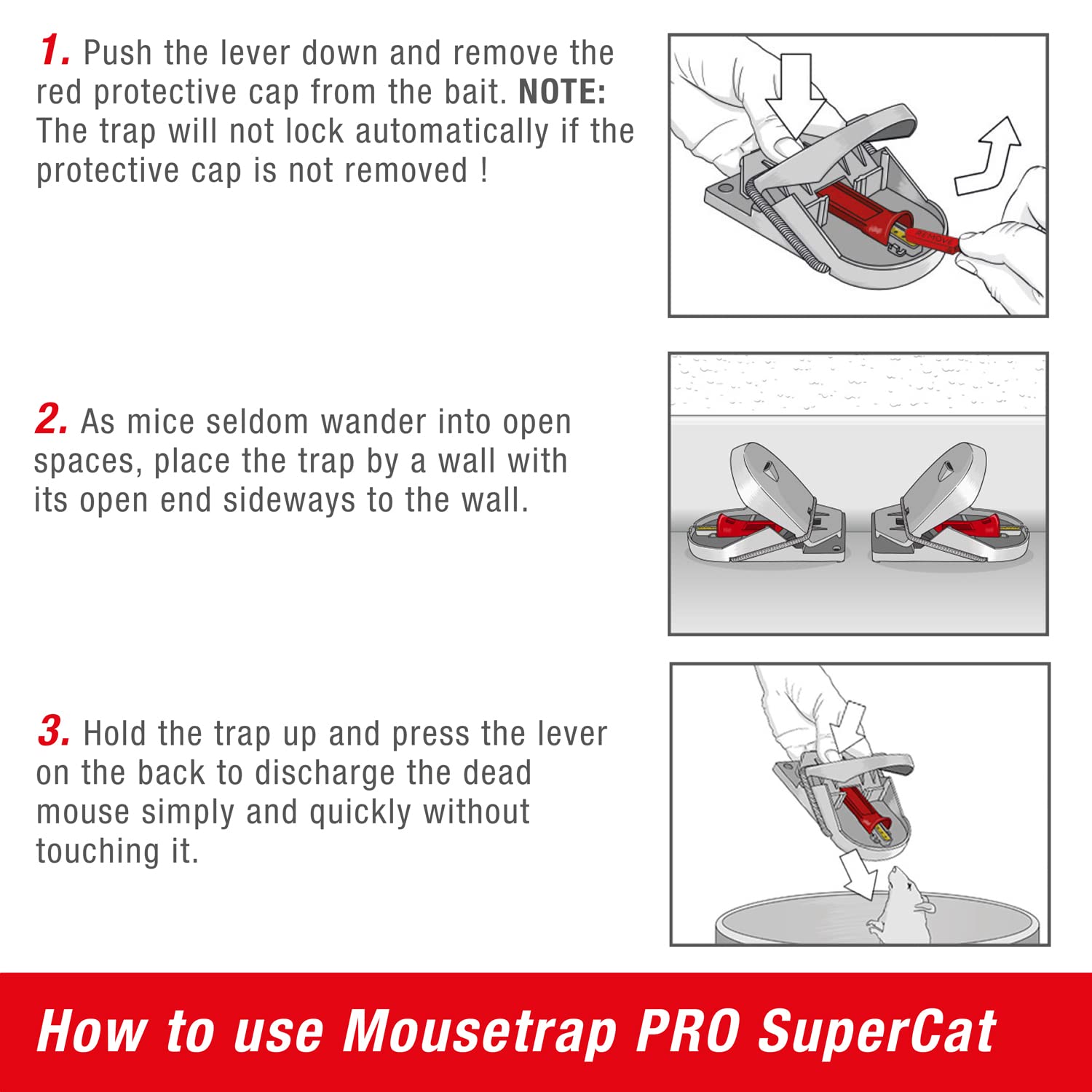 1. Push the lever down and remove the red protective cap from the bait. NOTE: The trap will not lock automatically if the protective cap is not removed !

REMOVE

2. As mice seldom wander into open spaces, place the trap by a wall with its open end sideways to the wall.

3. Hold the trap up and press the lever on the back to discharge the dead mouse simply and quickly without touching it.

How to use Mousetrap PRO SuperCat