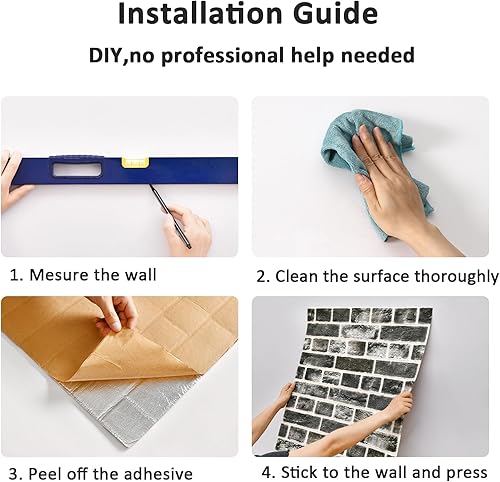 Installation Guide

DIY,no professional help needed

1. Mesure the wall

2. Clean the surface thoroughly

3. Peel off the adhesive

4. Stick to the wall and press