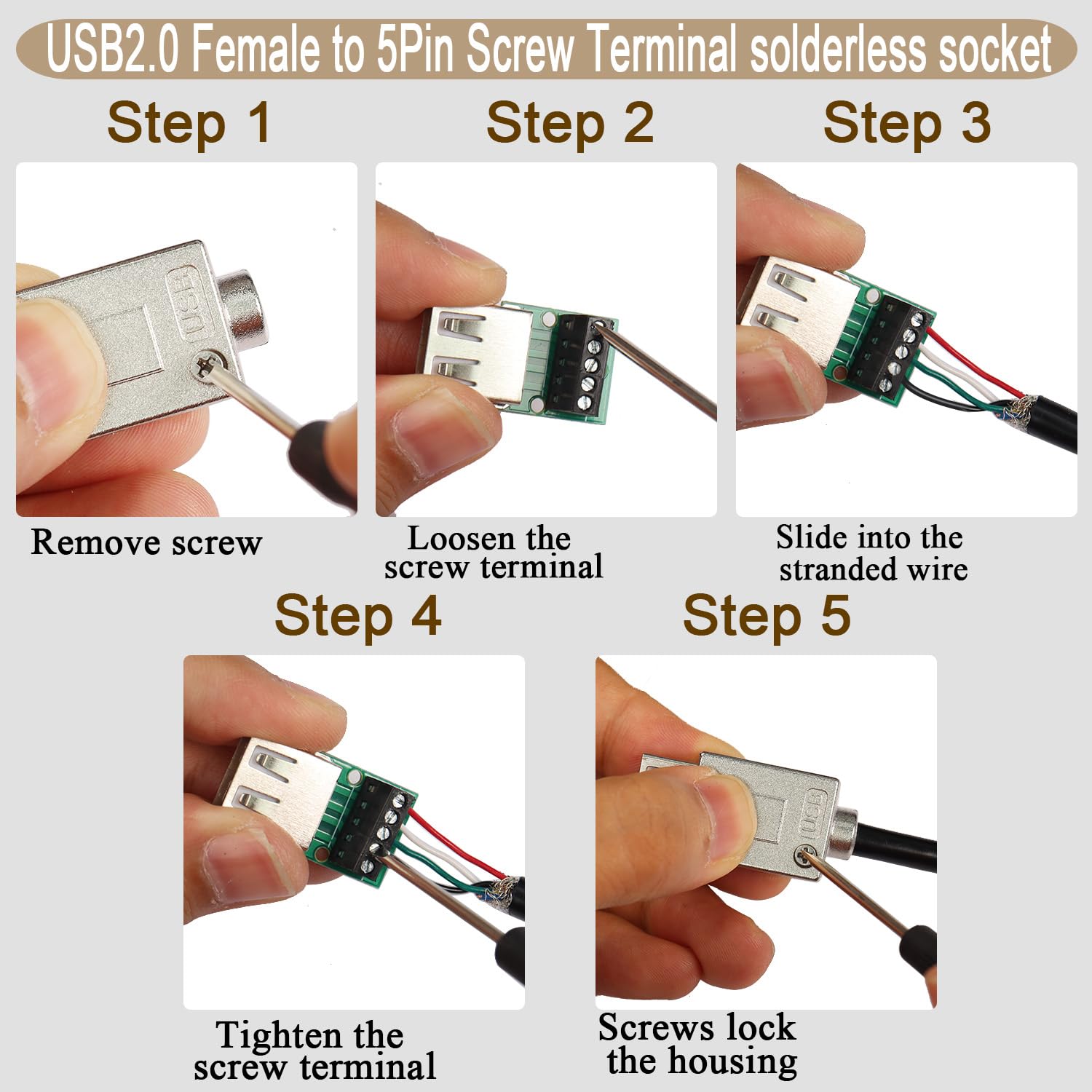 USB2.0 Female to 5Pin Screw Terminal solderless socket

Step 1

USB

Remove screw

Step 2

Loosen the screw terminal

Step 3

Slide into the stranded wire

Step 4

Tighten the screw terminal

Step 5

USB

Screws lock the housing