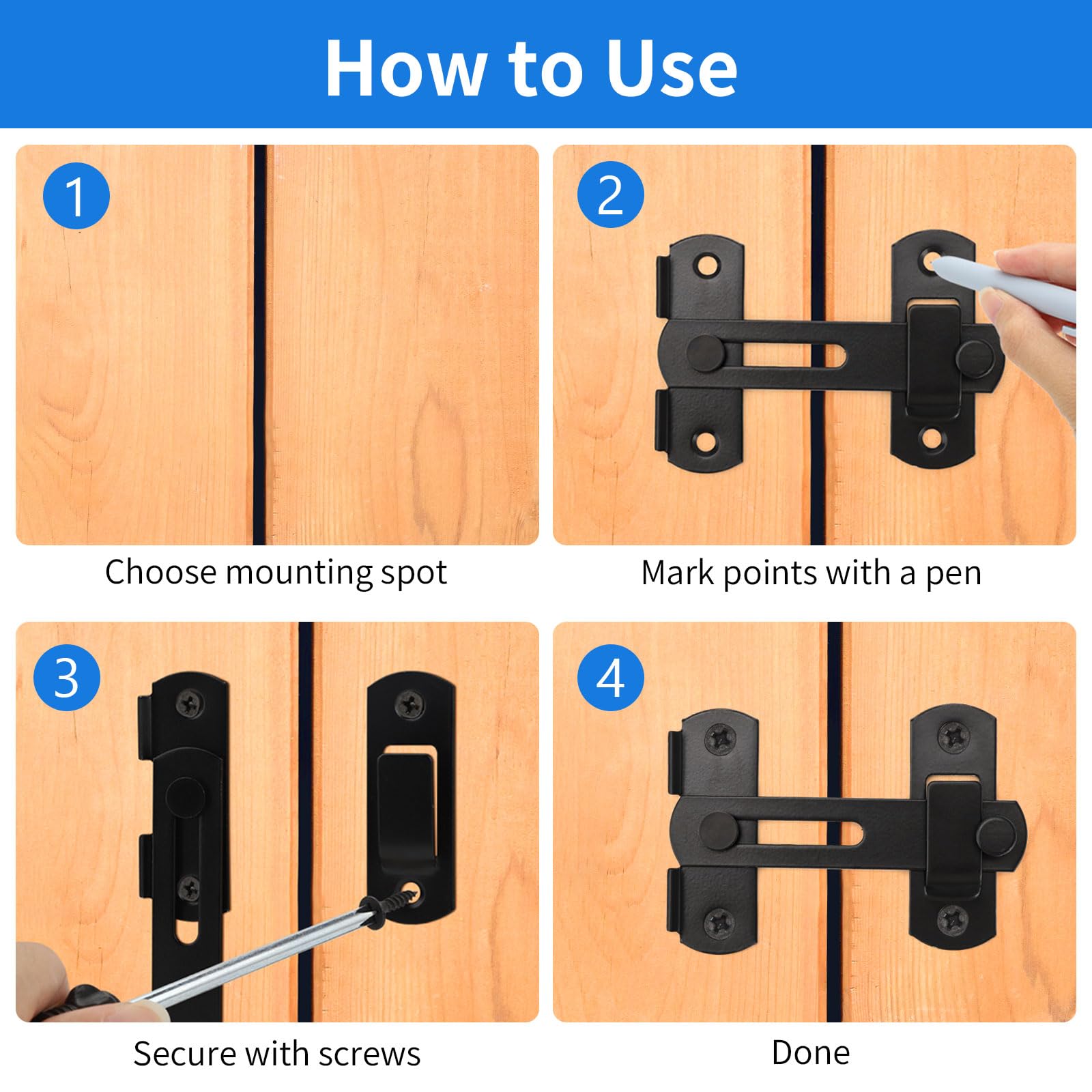 How to Use

1

Choose mounting spot

2

Mark points with a pen

3

Secure with screws

4

Done