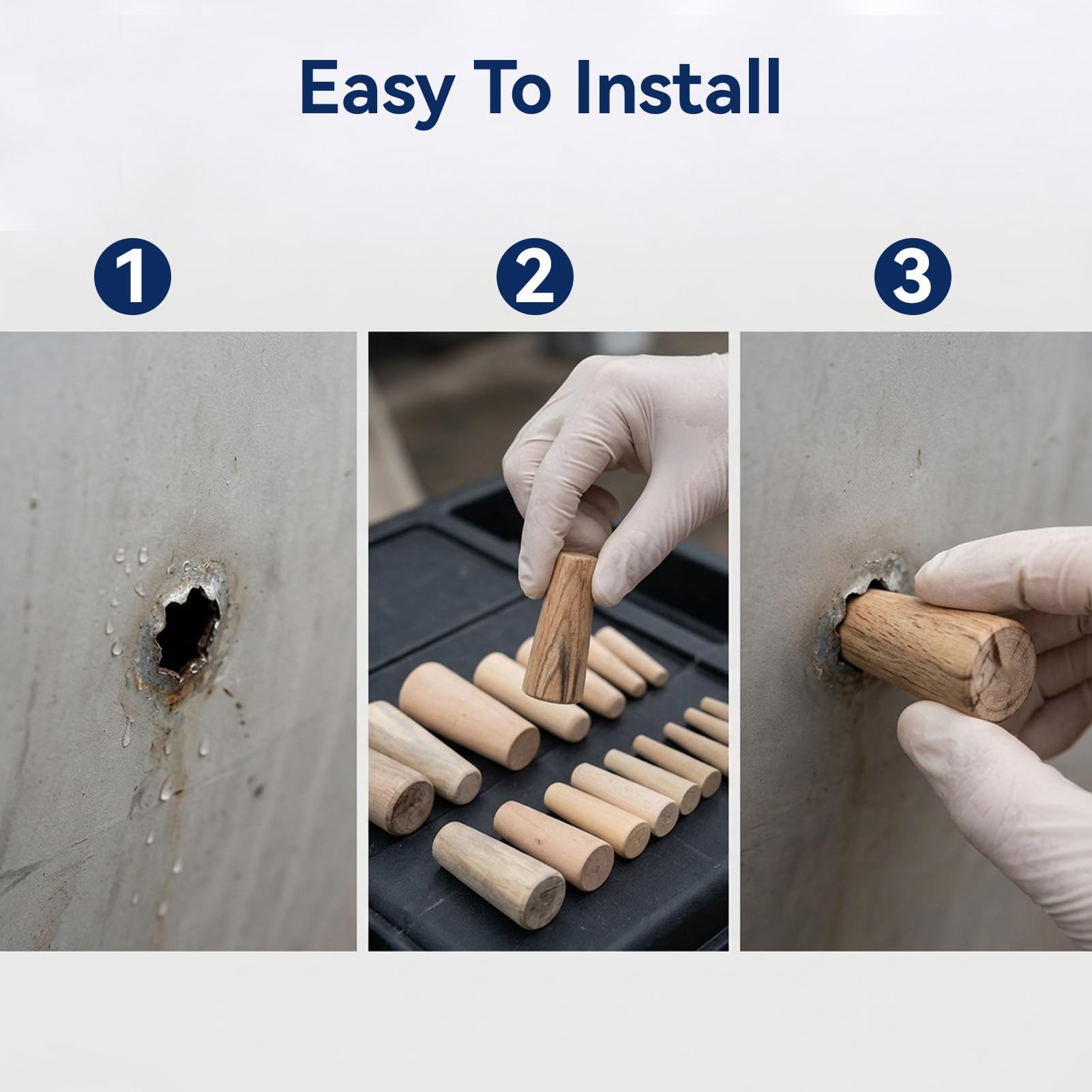 Easy To Install

1

2

3