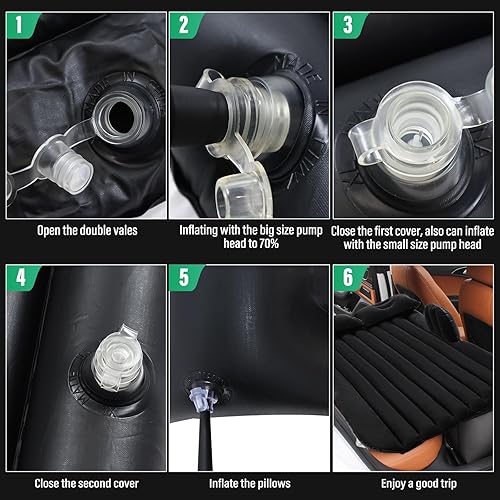 1

MADE IN CHINA

Open the double vales

2

MADE IN CHINA

Inflating with the big size pump head to 70%

3

Close the first cover, also can inflate with the small size pump head

4

Close the second cover

5

Inflate the pillows

6

Enjoy a good trip