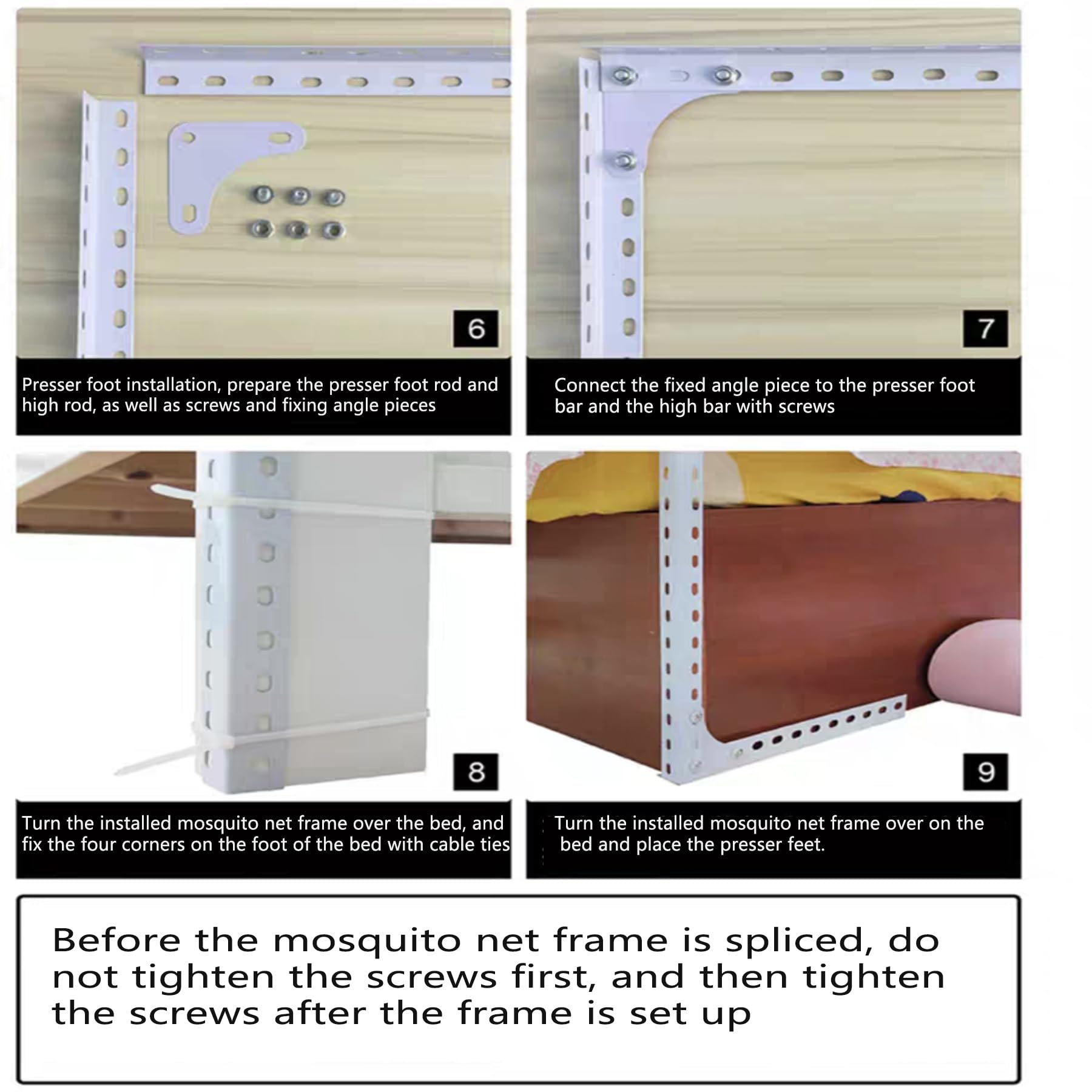 6

Presser foot installation, prepare the presser foot rod and high rod, as well as screws and fixing angle pieces

7

Connect the fixed angle piece to the presser foot bar and the high bar with screws

8

Turn the installed mosquito net frame over the bed, and fix the four corners on the foot of the bed with cable ties

9

Turn the installed mosquito net frame over on the bed and place the presser feet.

Before the mosquito net frame is spliced, do not tighten the screws first, and then tighten the screws after the frame is set up