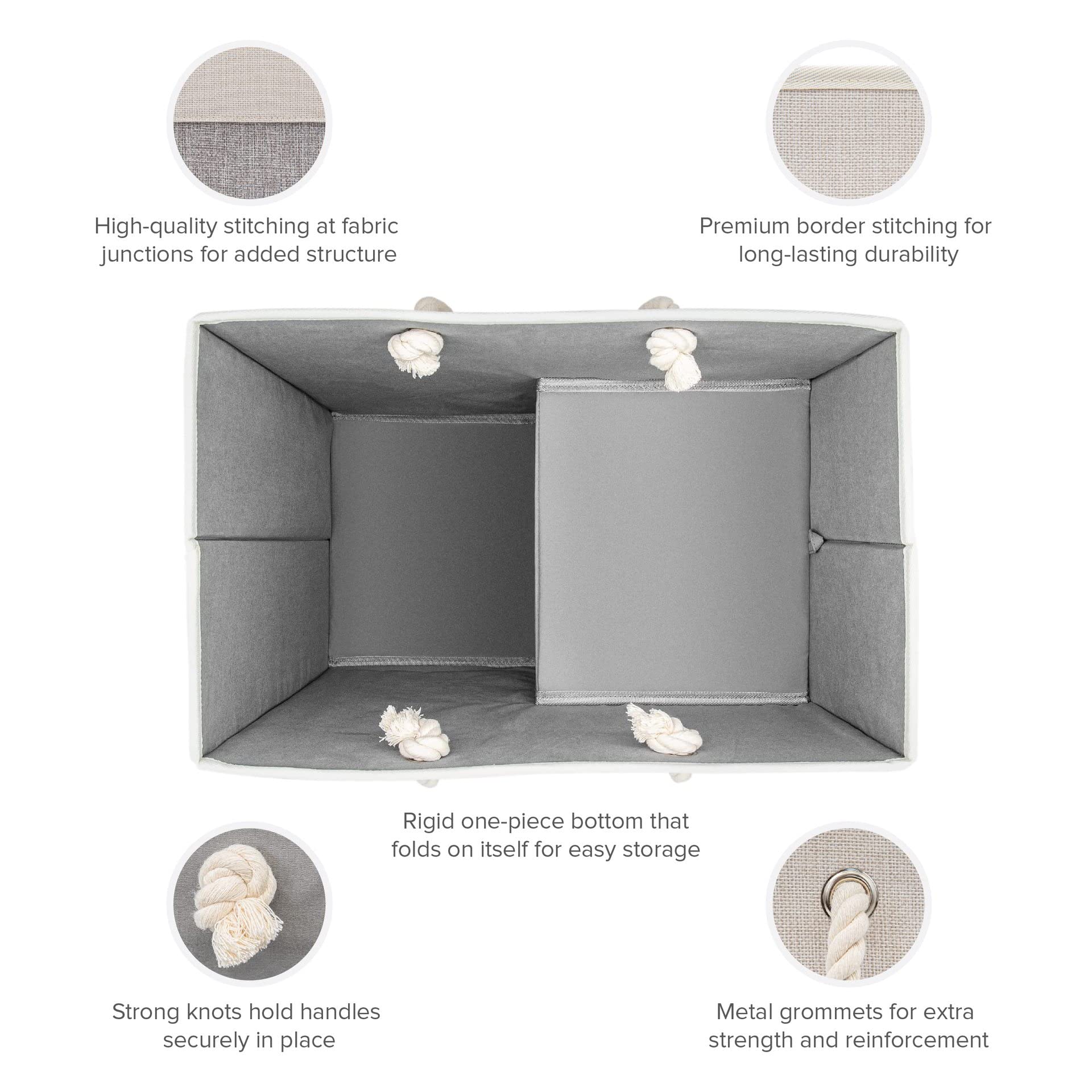 High-quality stitching at fabric junctions for added structure

Premium border stitching for long-lasting durability

Rigid one-piece bottom that folds on itself for easy storage

Strong knots hold handles securely in place

Metal grommets for extra strength and reinforcement