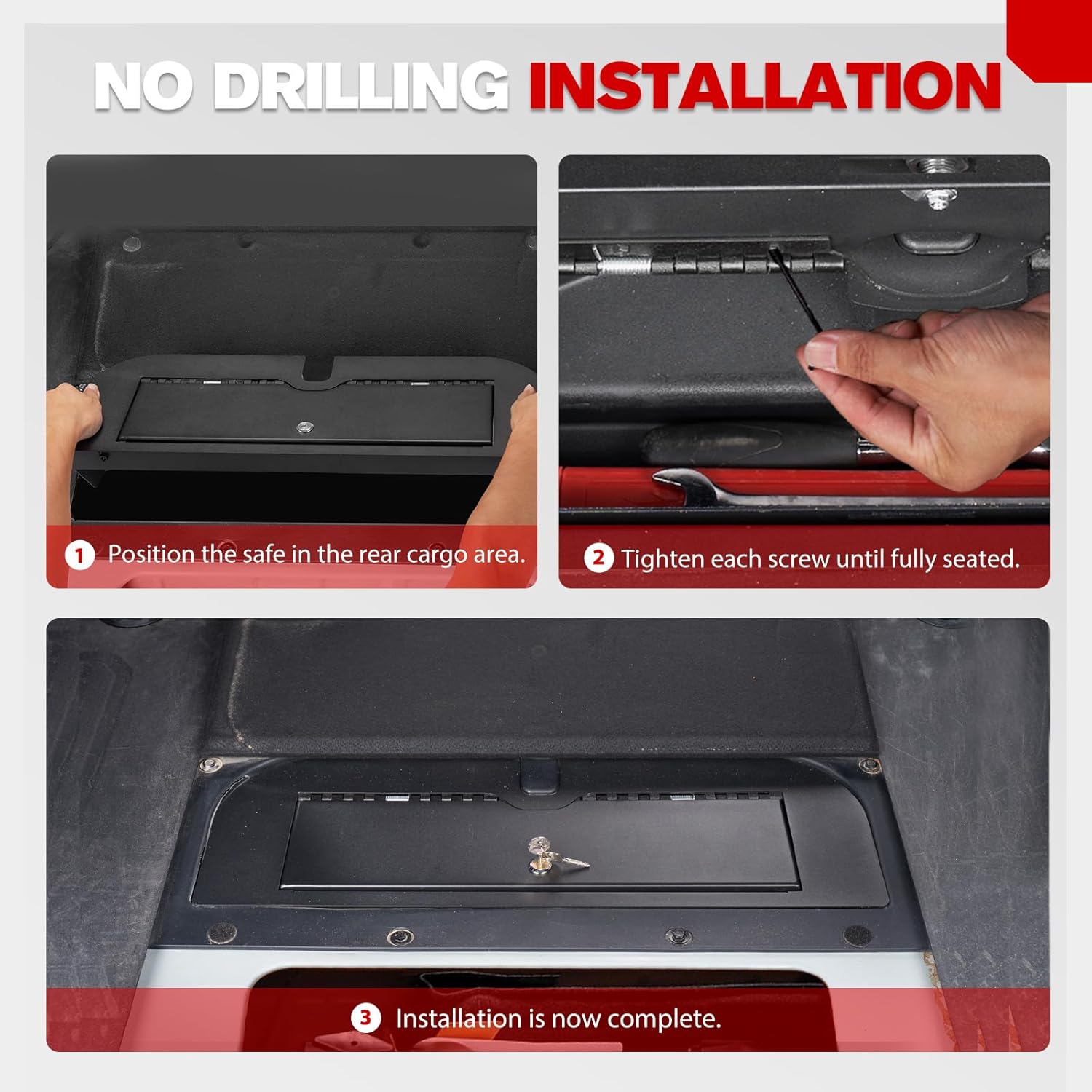 NO DRILLING INSTALLATION

1 Position the safe in the rear cargo area.

2 Tighten each screw until fully seated.

3 Installation is now complete.