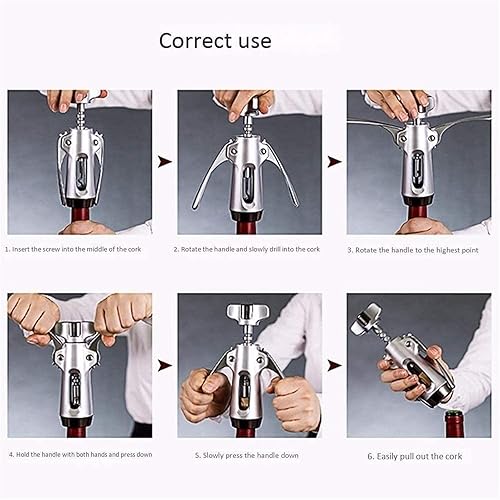 Correct use

1. Insert the screw into the middle of the cork

2. Rotate the handle and slowly drill into the cork

3. Rotate the handle to the highest point

4. Hold the handle with both hands and press down

5. Slowly press the handle down

6. Easily pull out the cork