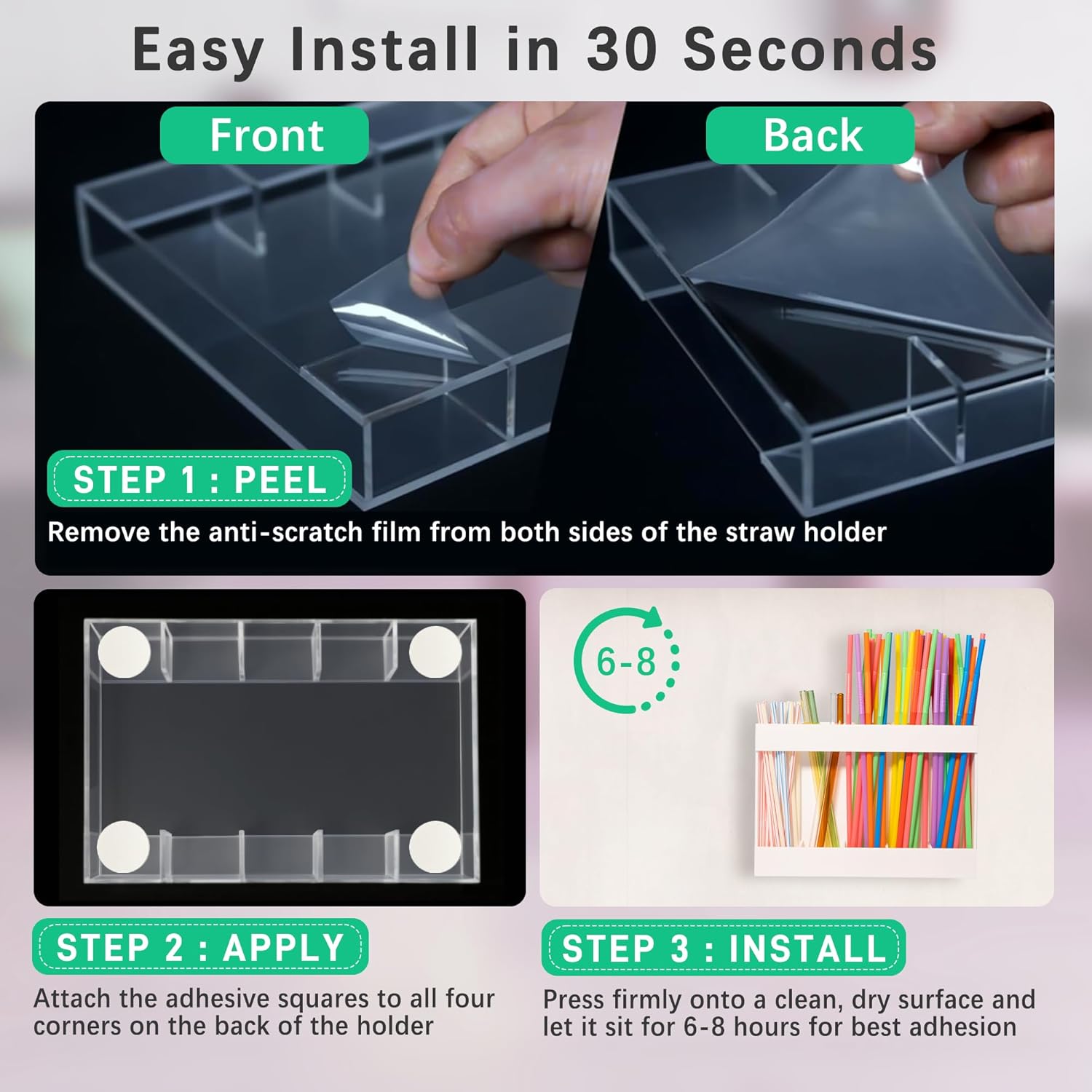 Easy Install in 30 Seconds

Front

Back

STEP 1 : PEEL

Remove the anti-scratch film from both sides of the straw holder

6-8

STEP 2 : APPLY

Attach the adhesive squares to all four corners on the back of the holder

STEP 3 : INSTALL

Press firmly onto a clean, dry surface and let it sit for 6-8 hours for best adhesion