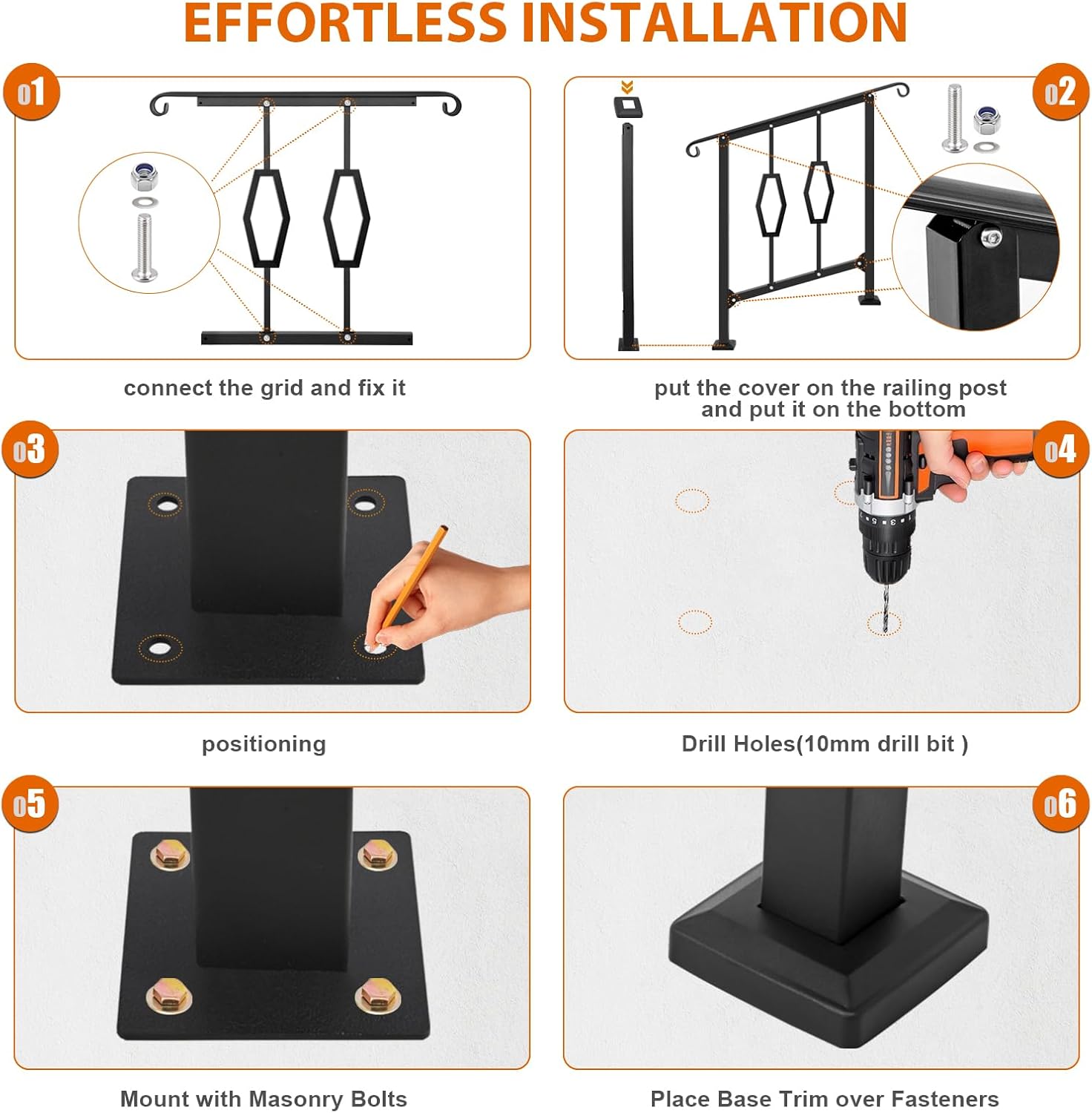 EFFORTLESS INSTALLATION

01

connect the grid and fix it

02

put the cover on the railing post and put it on the bottom

03

positioning

04

Drill Holes(10mm drill bit )

05

Mount with Masonry Bolts

06

Place Base Trim over Fasteners