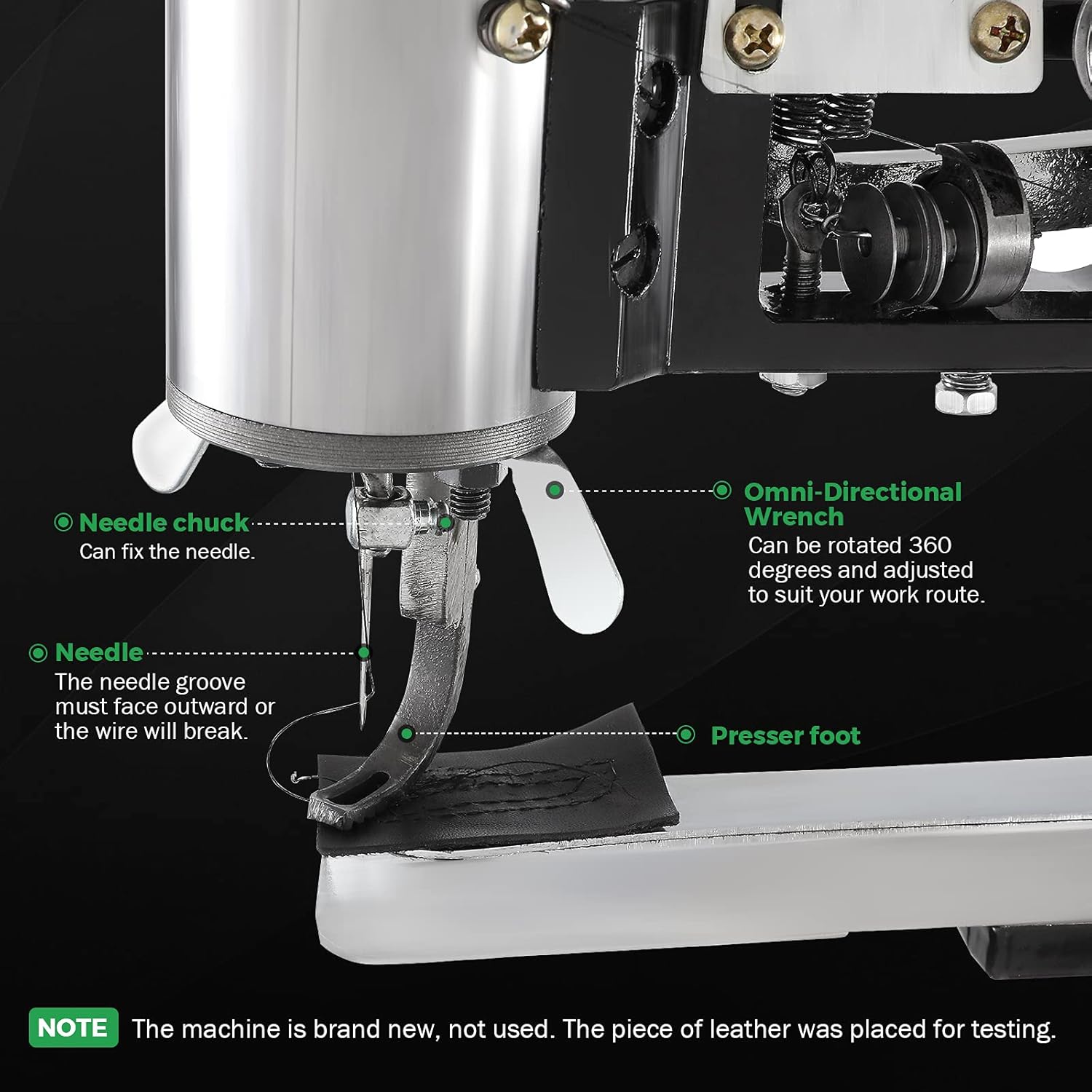 Needle chuck
Can fix the needle.

Omni-Directional Wrench
Can be rotated 360 degrees and adjusted to suit your work route.

Needle
The needle groove must face outward or the wire will break.

Presser foot

NOTE The machine is brand new, not used. The piece of leather was placed for testing.