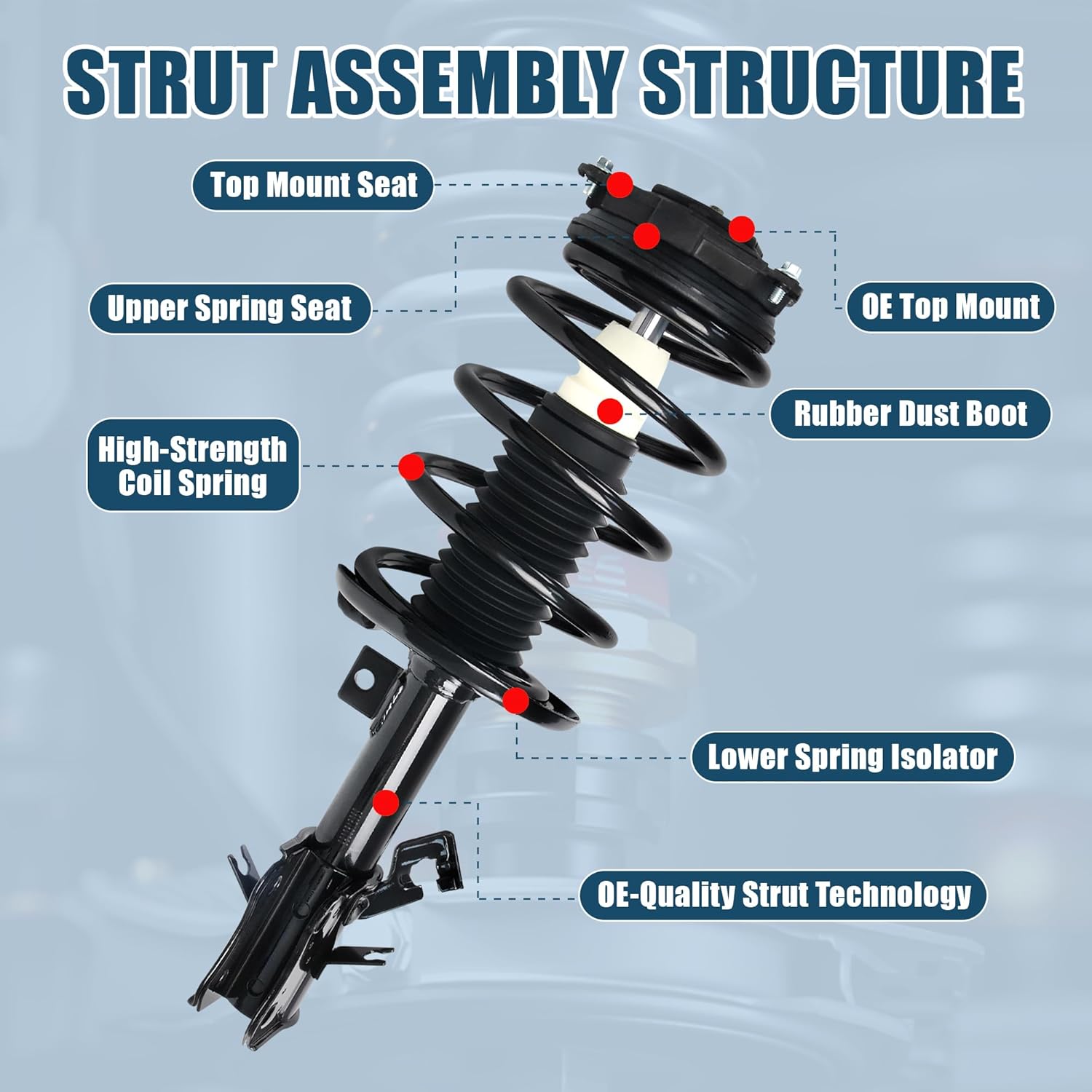 STRUT ASSEMBLY STRUCTURE

Top Mount Seat

Upper Spring Seat

OE Top Mount

Rubber Dust Boot

High-Strength Coil Spring

Lower Spring Isolator

OE-Quality Strut Technology