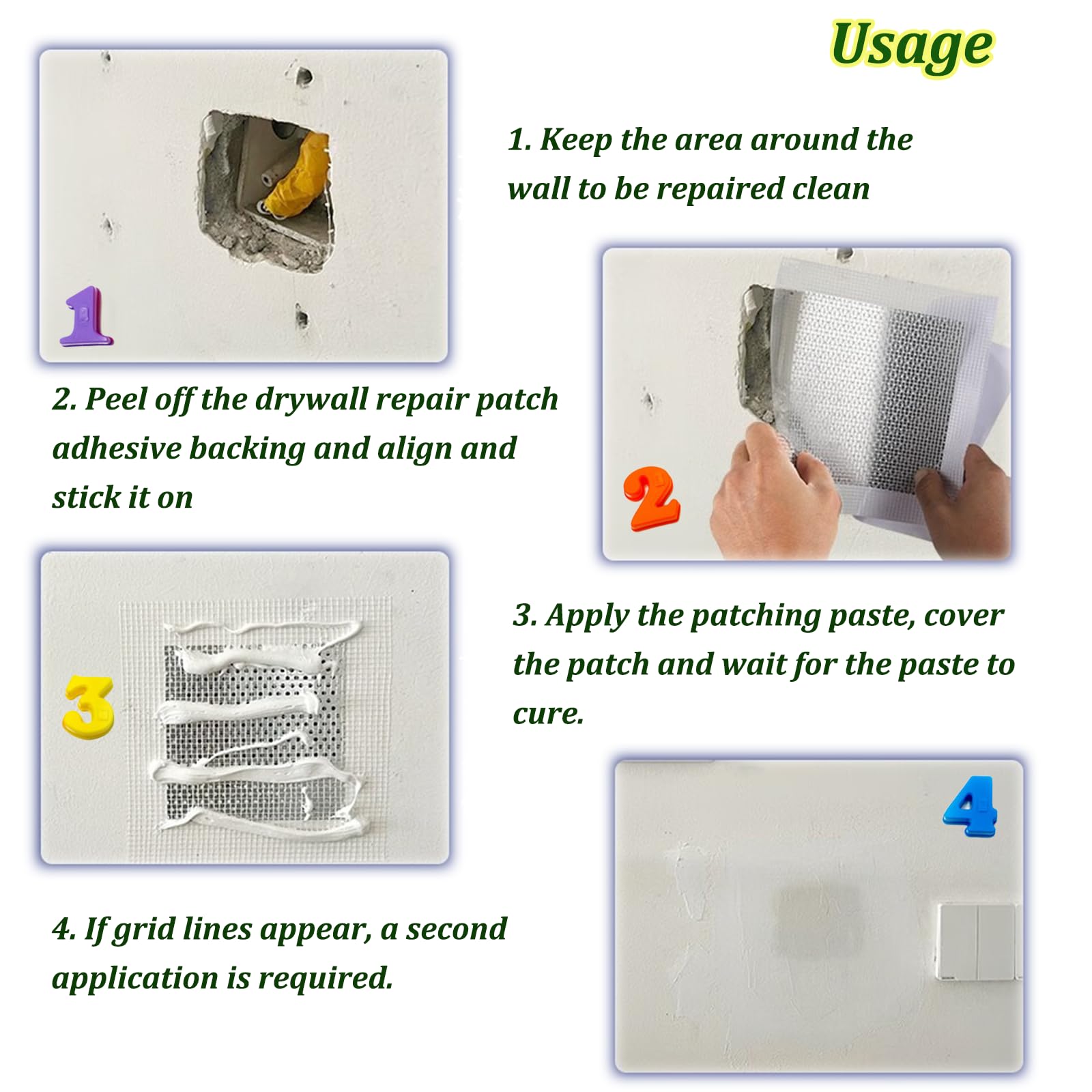 Usage

1

1. Keep the area around the wall to be repaired clean

2. Peel off the drywall repair patch adhesive backing and align and stick it on

2

3

3. Apply the patching paste, cover the patch and wait for the paste to cure.

4

4. If grid lines appear, a second application is required.