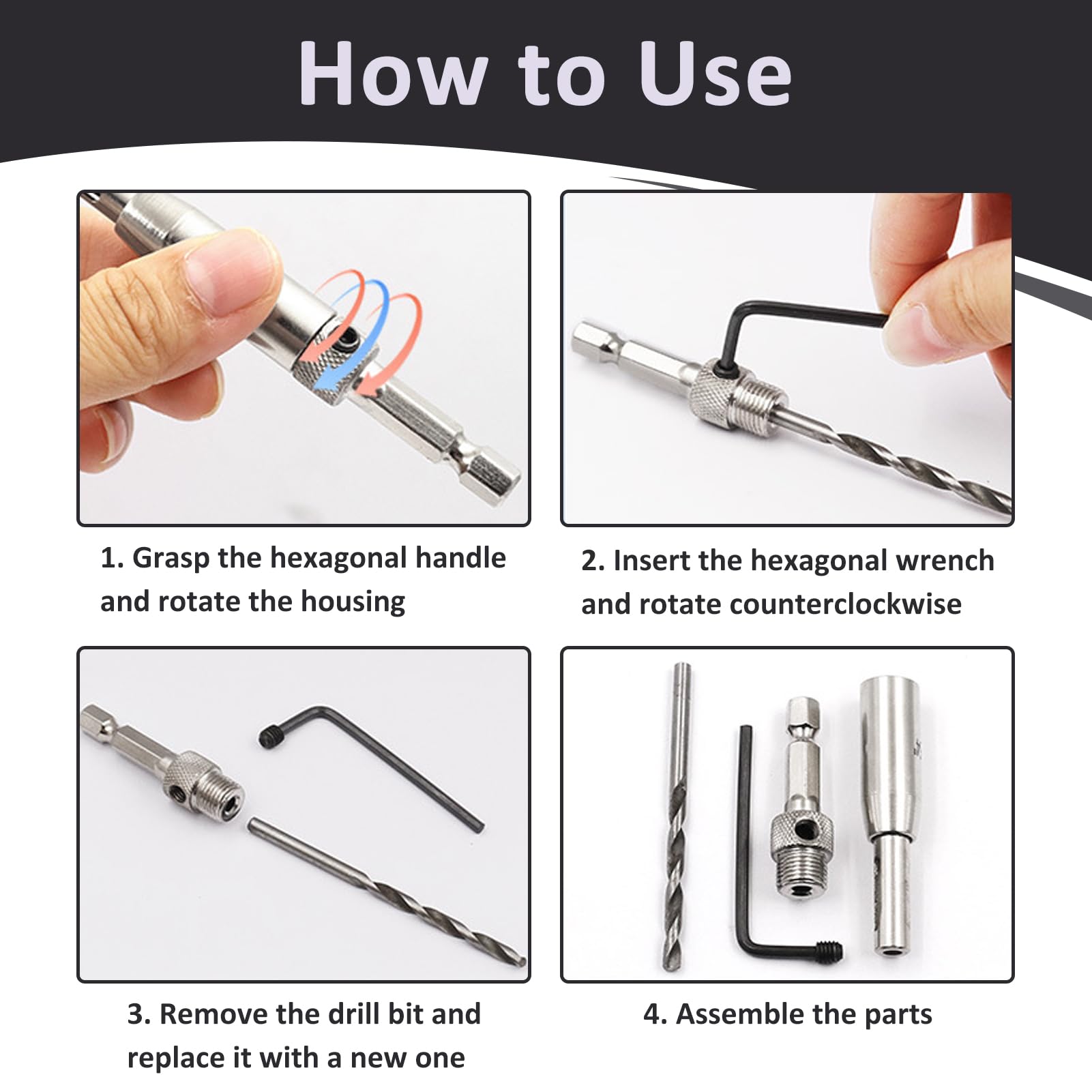 How to Use

1. Grasp the hexagonal handle and rotate the housing

2. Insert the hexagonal wrench and rotate counterclockwise

3. Remove the drill bit and replace it with a new one

4. Assemble the parts