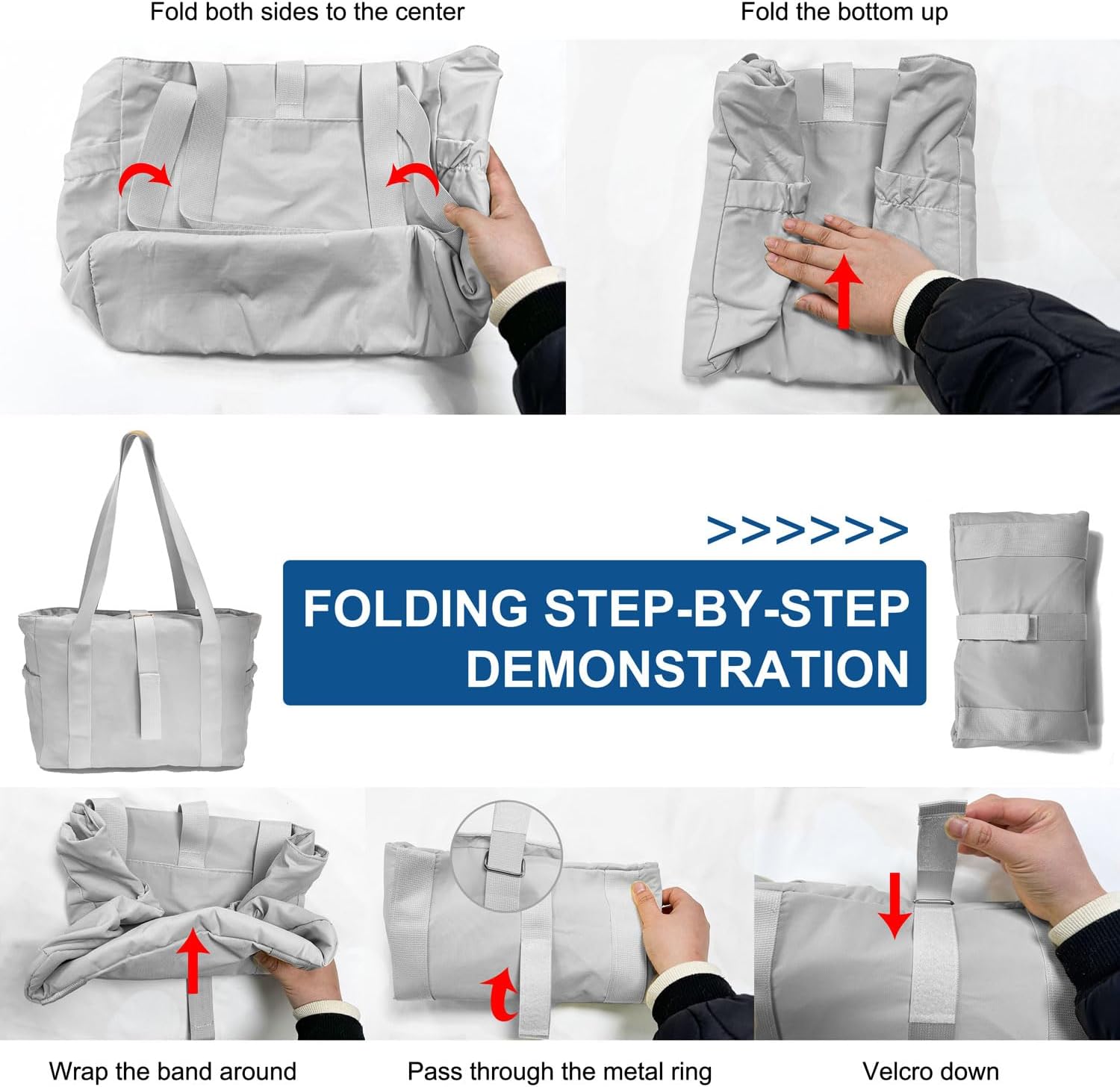 Fold both sides to the center

Fold the bottom up

>>>>>>>

FOLDING STEP-BY-STEP DEMONSTRATION

Wrap the band around

Pass through the metal ring

Velcro down