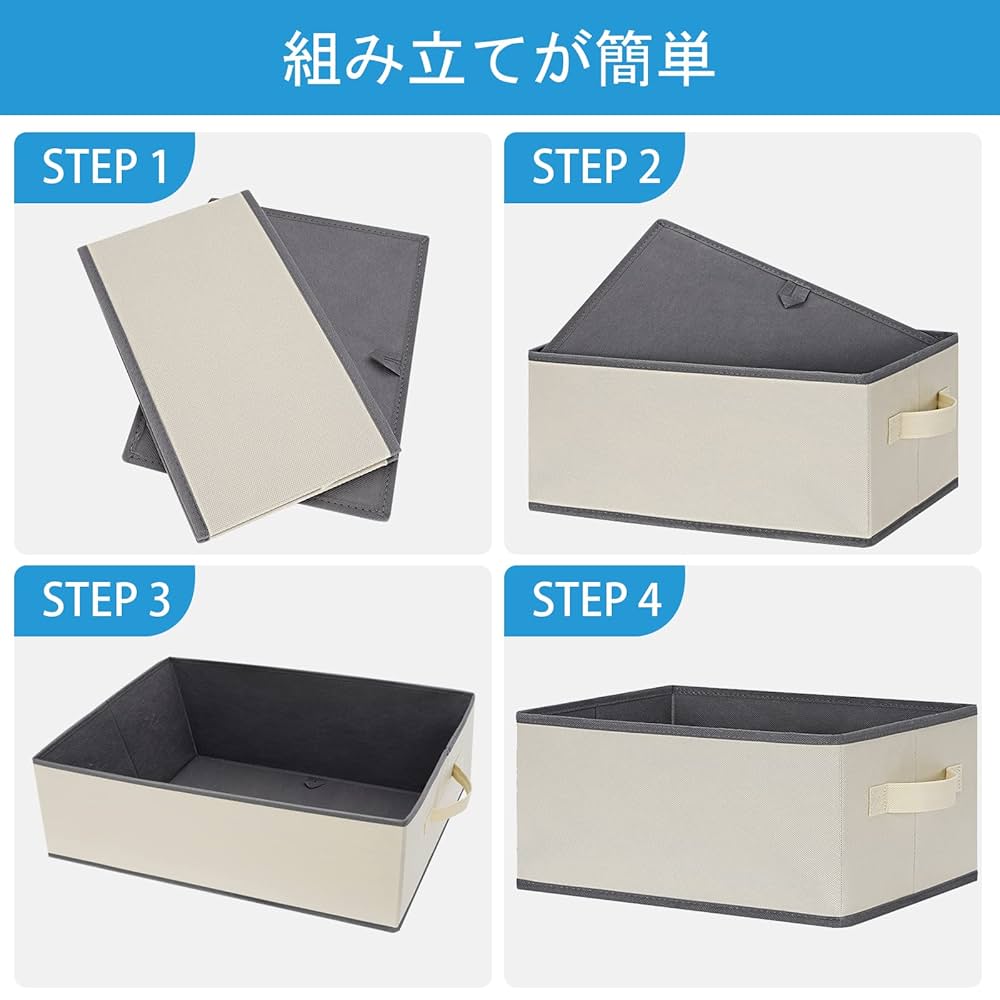 組み立てが簡単

STEP 1

STEP 2

STEP 3

STEP 4