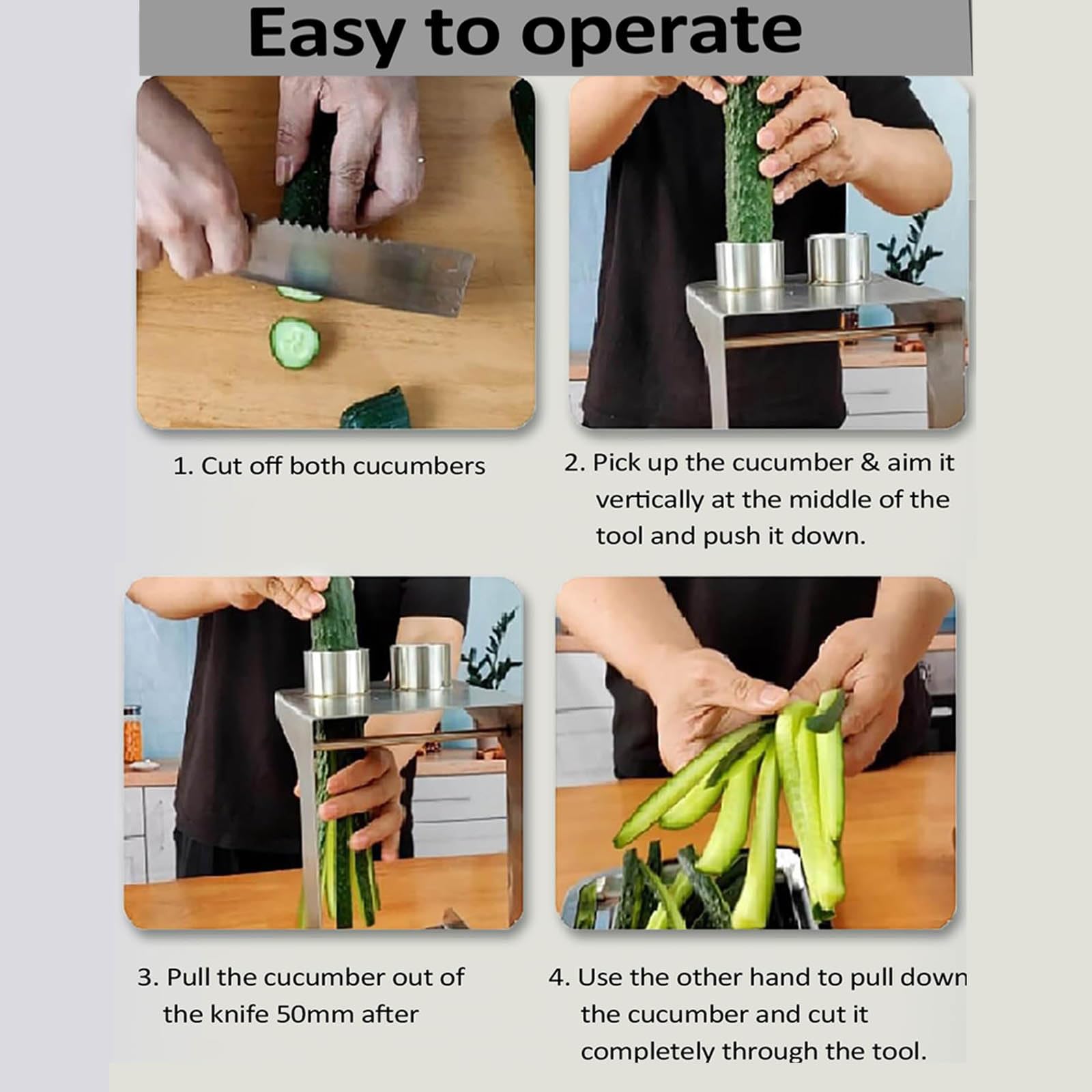 Easy to operate

1. Cut off both cucumbers

2. Pick up the cucumber & aim it vertically at the middle of the tool and push it down.

3. Pull the cucumber out of the knife 50mm after

4. Use the other hand to pull down the cucumber and cut it completely through the tool.