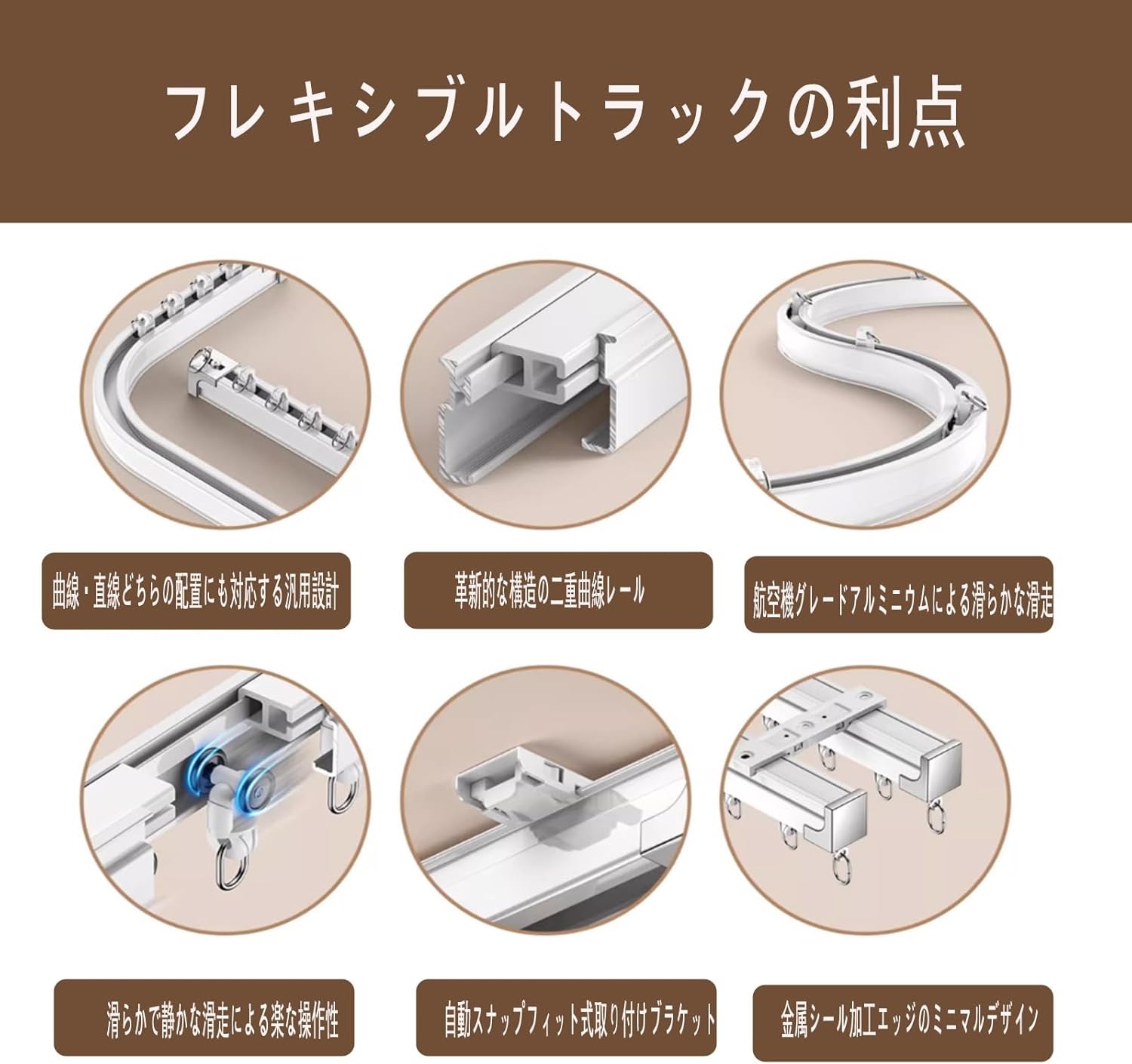 フレキシブルトラックの利点

曲線・直線どちらの配置にも対応する汎用設計

革新的な構造の二重曲線レール

航空機グレードアルミニウムによる滑らかな滑走

滑らかで静かな滑走による楽な操作性

自動スナップフィット式取り付けブラケット

金属シール加工エッジのミニマルデザイン