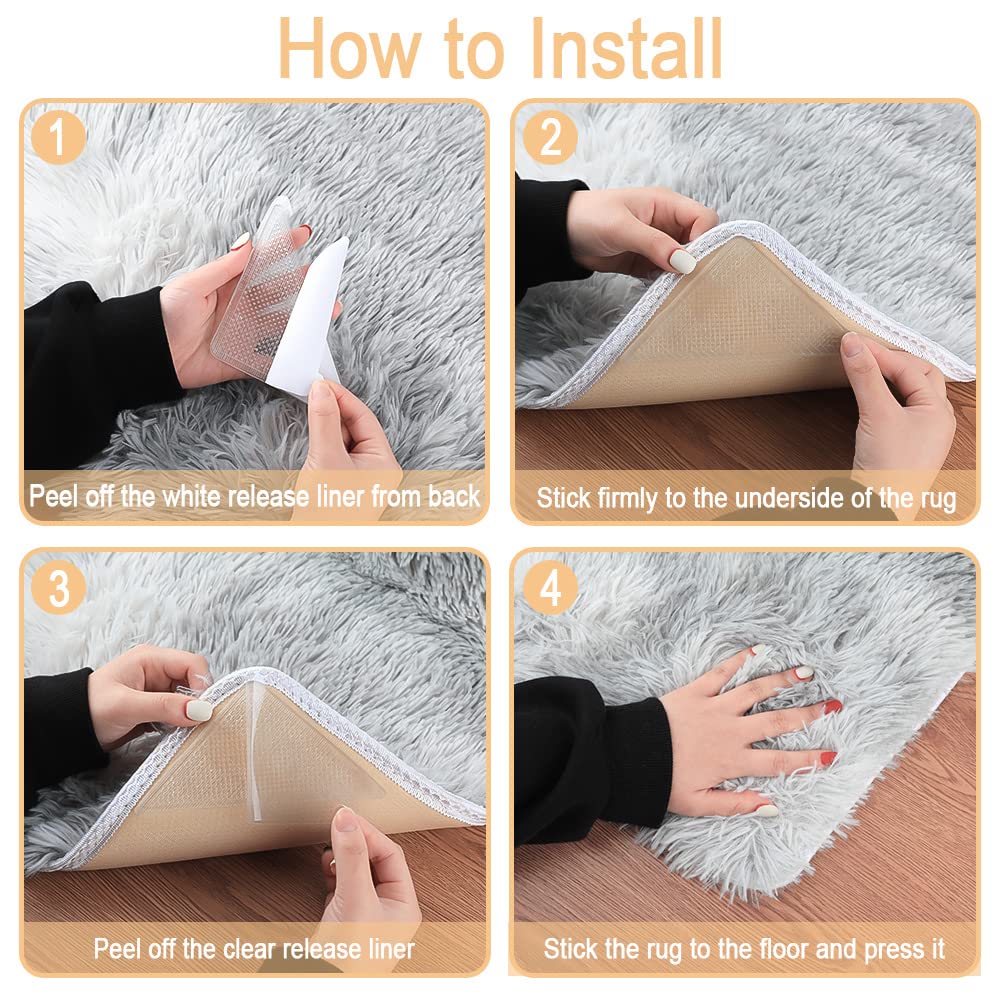 How to Install

1

Peel off the white release liner from back

2

Stick firmly to the underside of the rug

3

Peel off the clear release liner

4

Stick the rug to the floor and press it