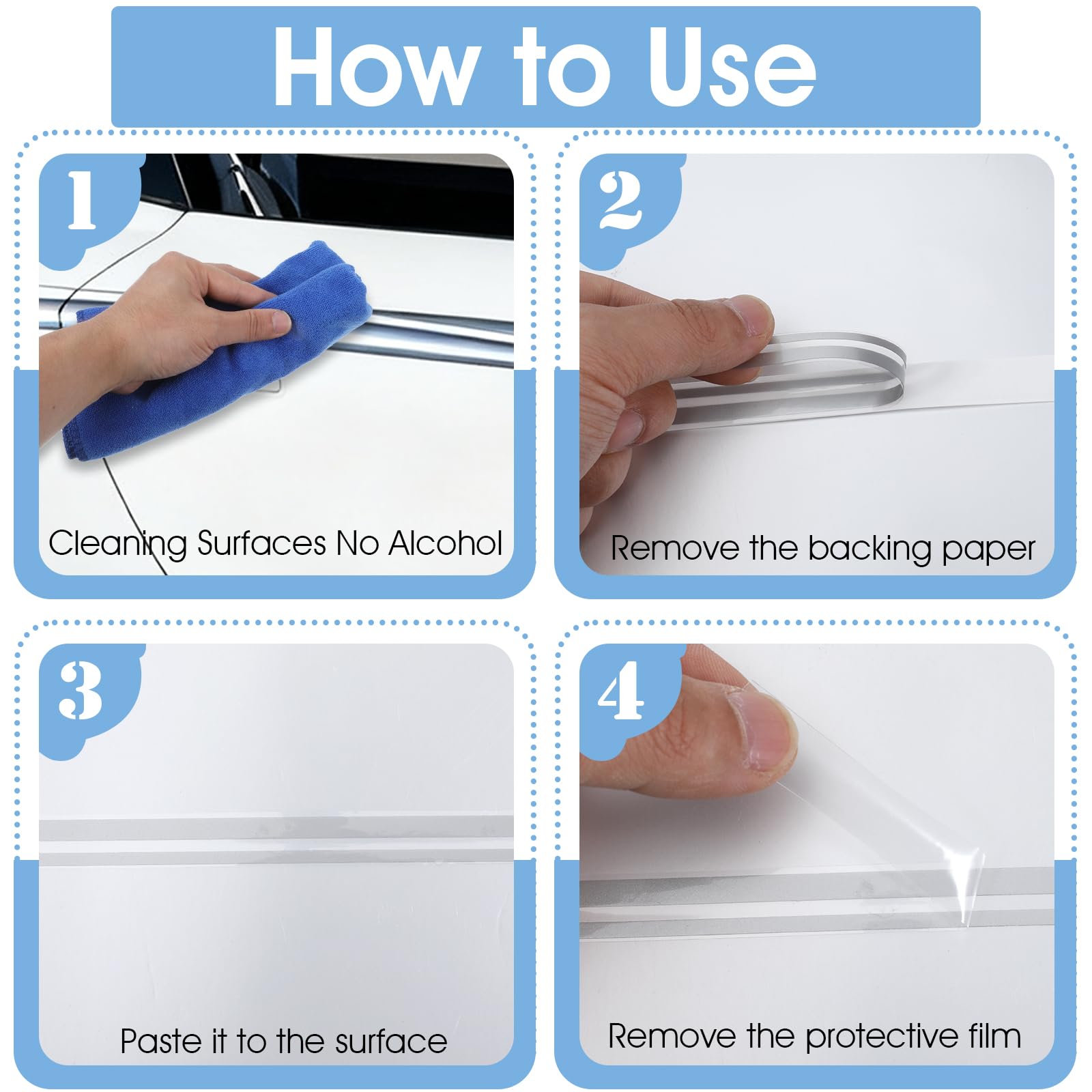 How to Use

1

Cleaning Surfaces No Alcohol

2

Remove the backing paper

3

Paste it to the surface

4

Remove the protective film