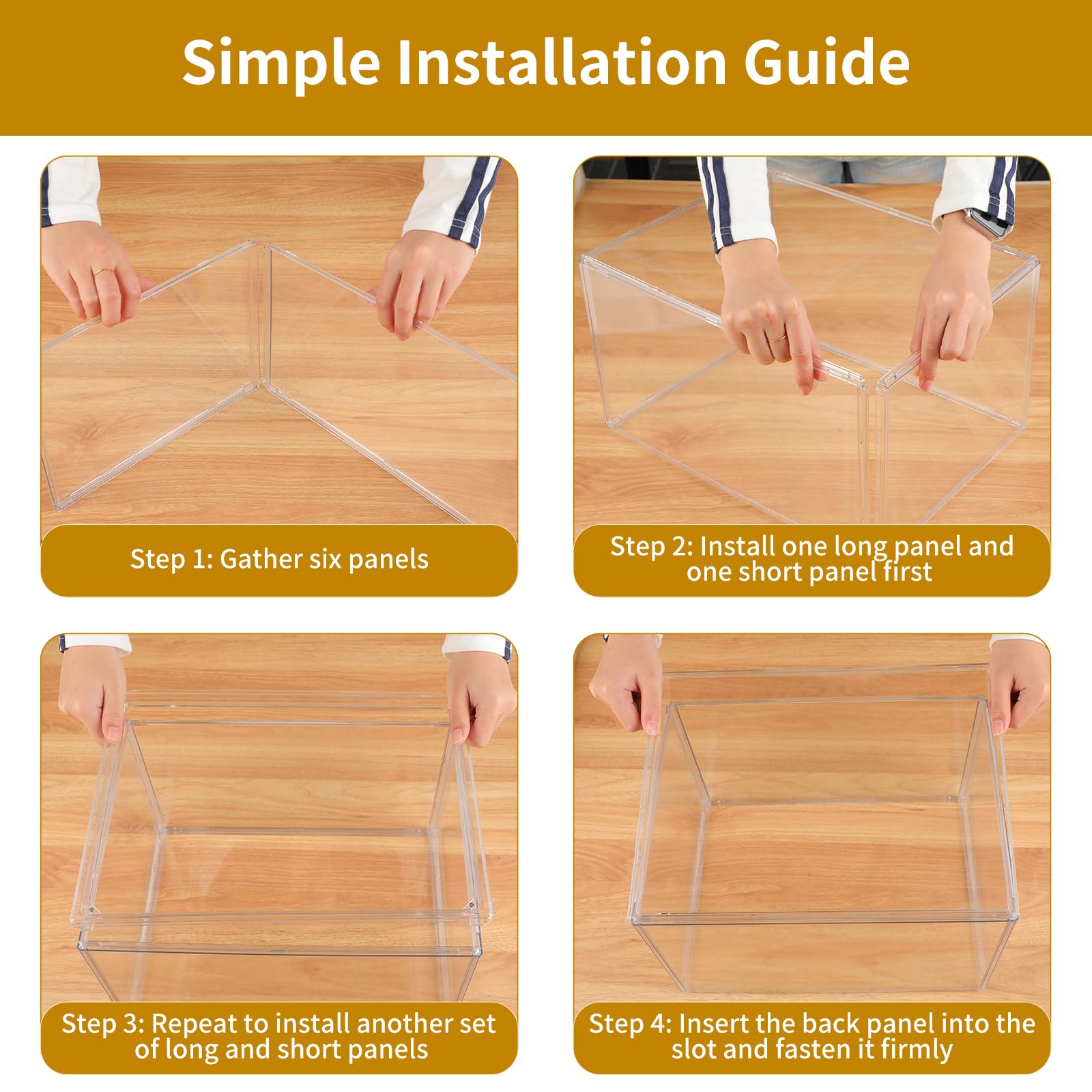 Simple Installation Guide

Step 1: Gather six panels

Step 2: Install one long panel and one short panel first

Step 3: Repeat to install another set of long and short panels

Step 4: Insert the back panel into the slot and fasten it firmly