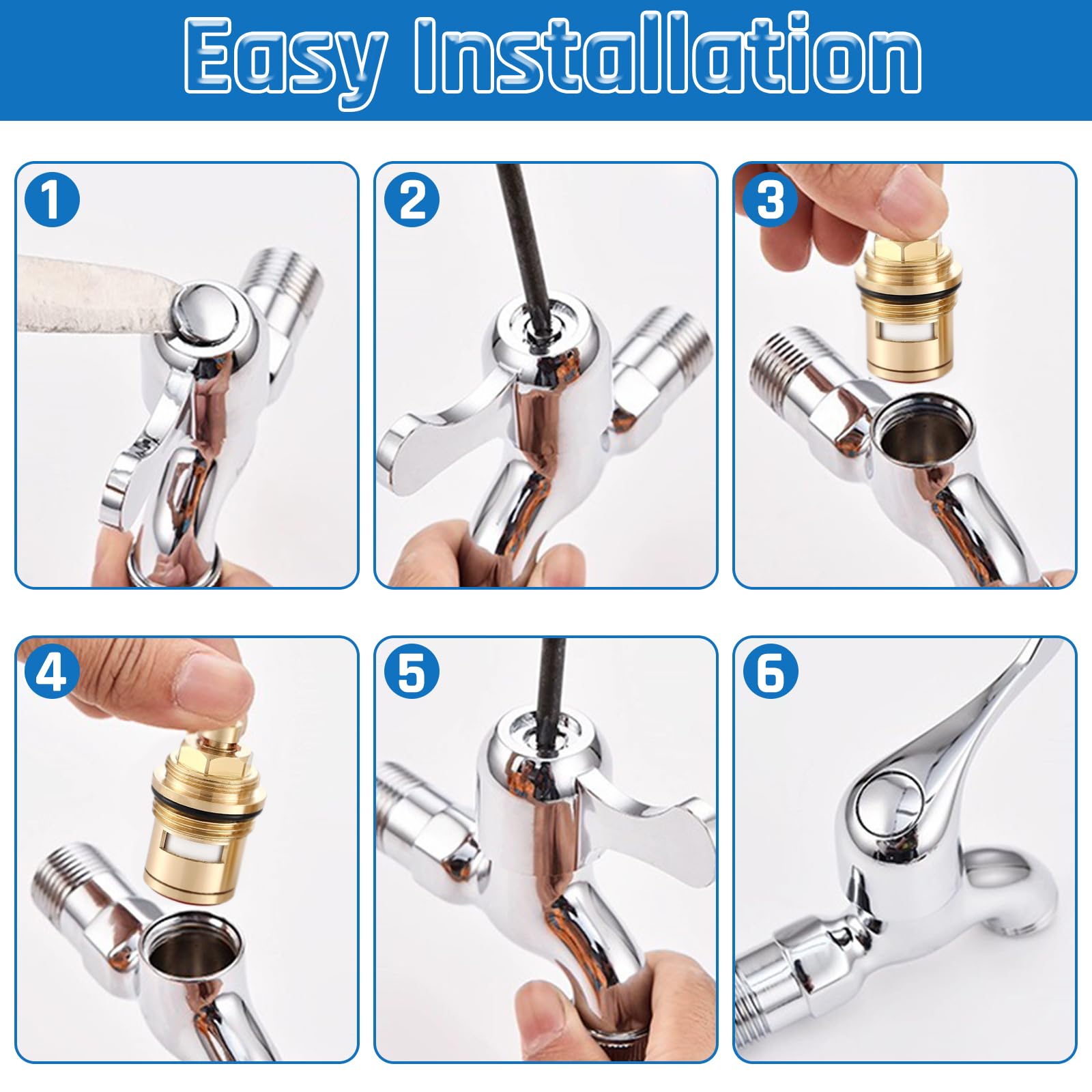 Easy Installation

1

2

3

4

5

6