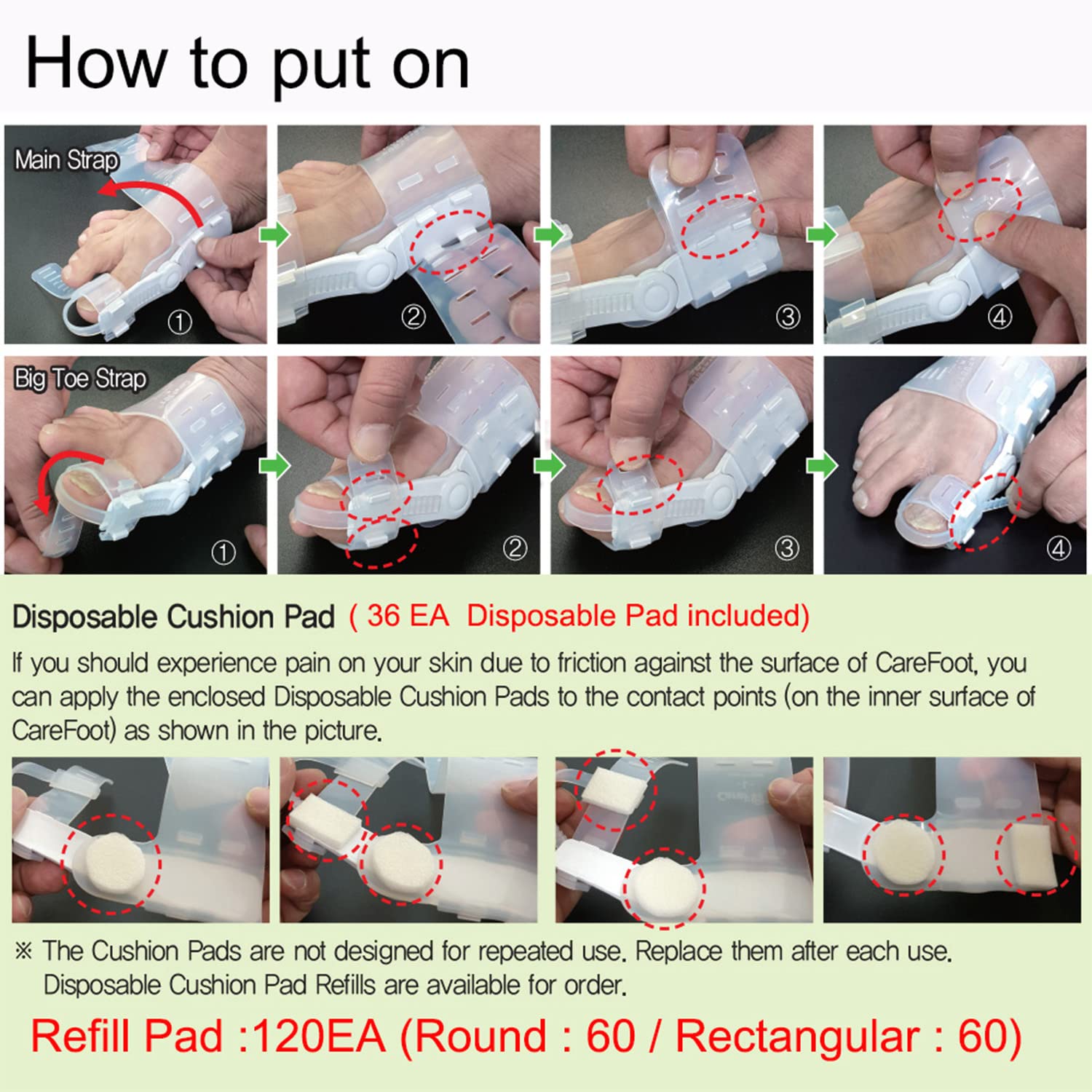 How to put on

Main Strap
①
②
③
④

Big Toe Strap
①
②
③
④

Disposable Cushion Pad ( 36 EA Disposable Pad included)

If you should experience pain on your skin due to friction against the surface of CareFoot, you can apply the enclosed Disposable Cushion Pads to the contact points (on the inner surface of CareFoot) as shown in the picture.

※ The Cushion Pads are not designed for repeated use. Replace them after each use. Disposable Cushion Pad Refills are available for order.

Refill Pad :120EA (Round : 60 / Rectangular : 60)