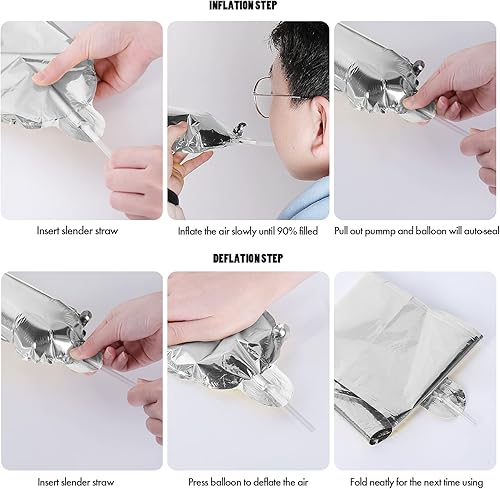 INFLATION STEP

Insert slender straw

Inflate the air slowly until 90% filled

Pull out pummp and balloon will auto-seal

DEFLATION STEP

Insert slender straw

Press balloon to deflate the air

Fold neatly for the next time using