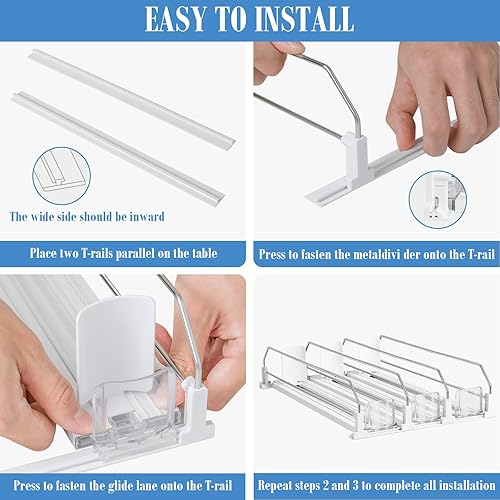 EASY TO INSTALL

The wide side should be inward

Place two T-rails parallel on the table

Press to fasten the metaldivi der onto the T-rail

Press to fasten the glide lane onto the T-rail

Repeat steps 2 and 3 to complete all installation