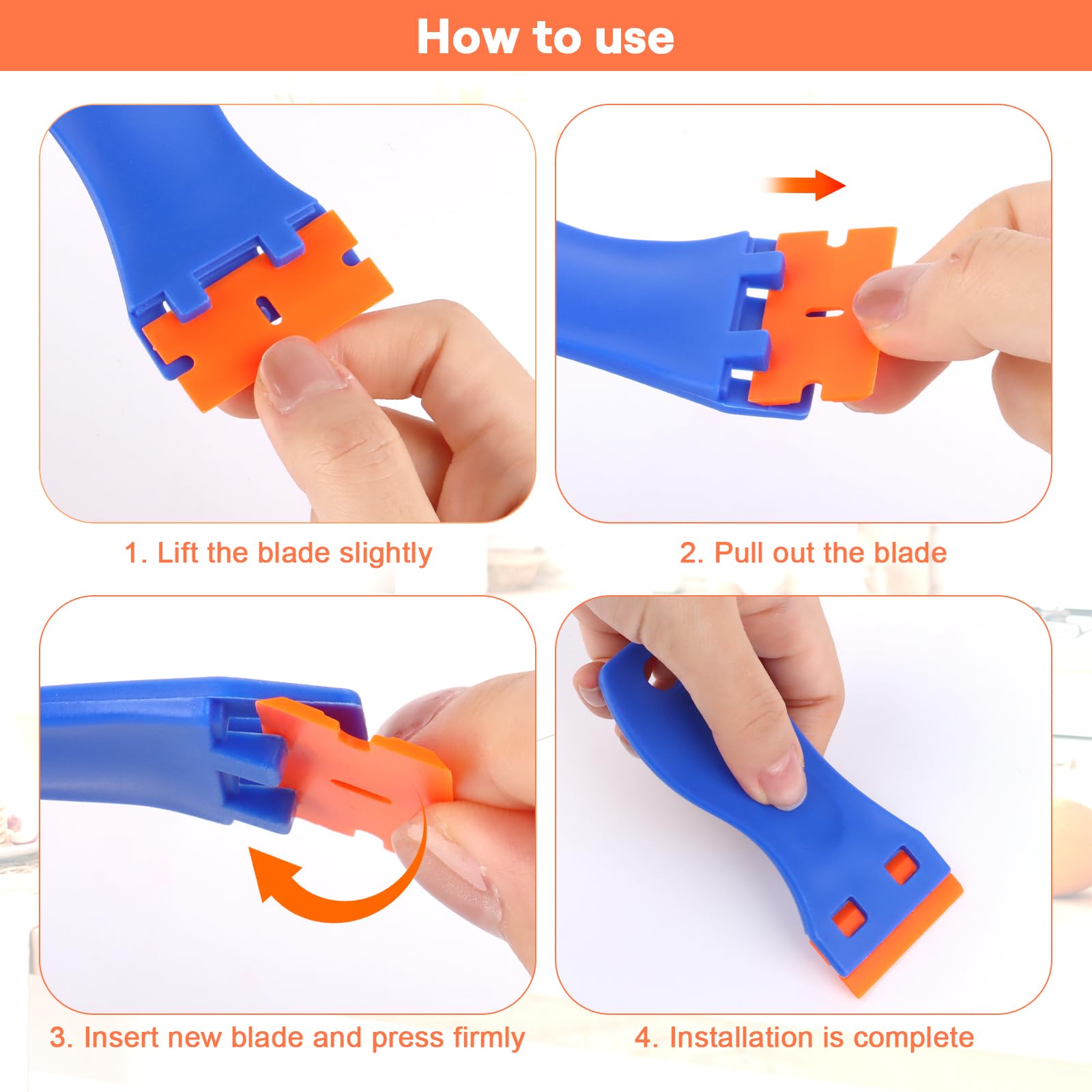 How to use

1. Lift the blade slightly

2. Pull out the blade

3. Insert new blade and press firmly

4. Installation is complete