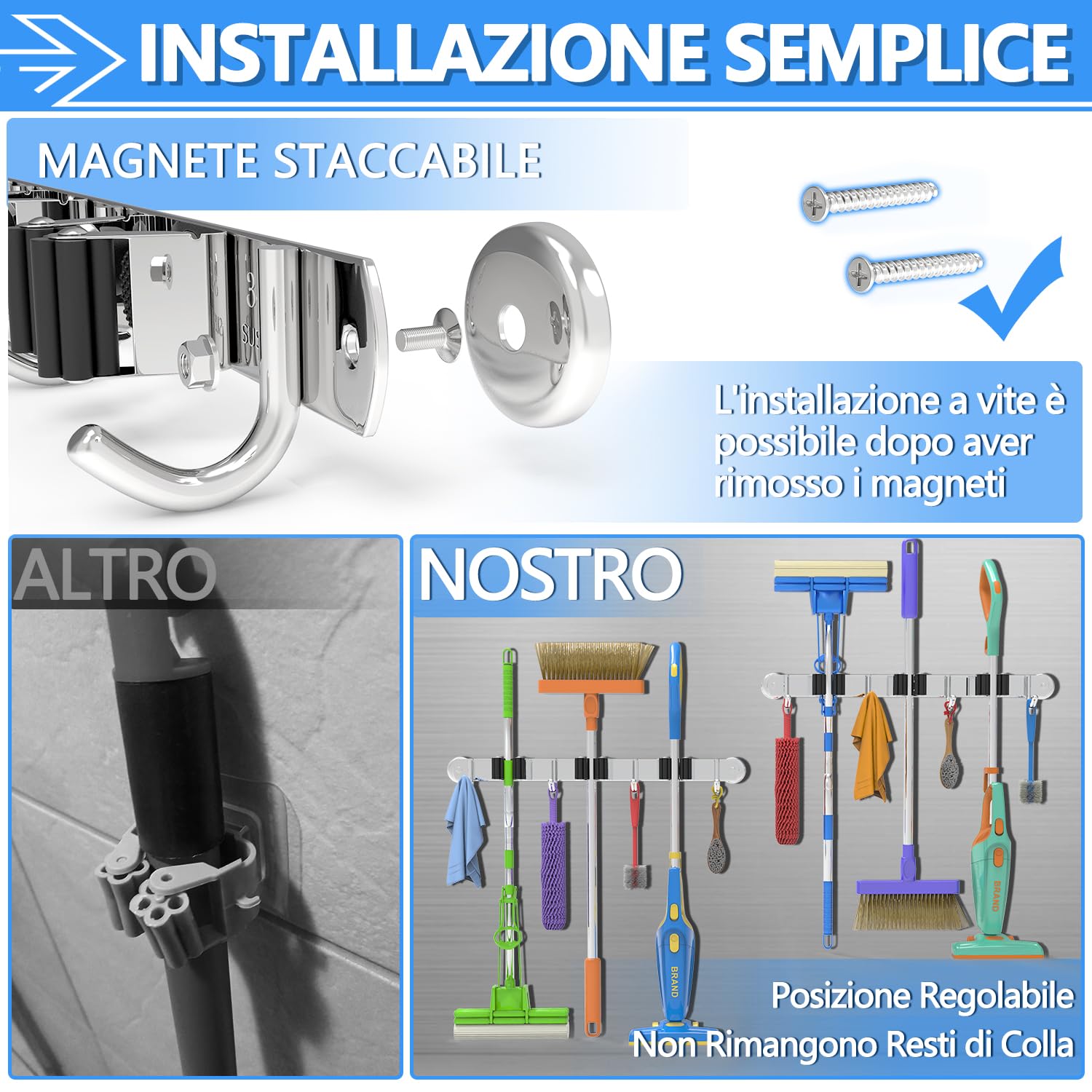 INSTALLAZIONE SEMPLICE

MAGNETE STACCABILE

L'installazione a vite è possibile dopo aver rimosso i magneti

ALTRO

NOSTRO

BRAND

BRAND

Posizione Regolabile
Non Rimangono Resti di Colla