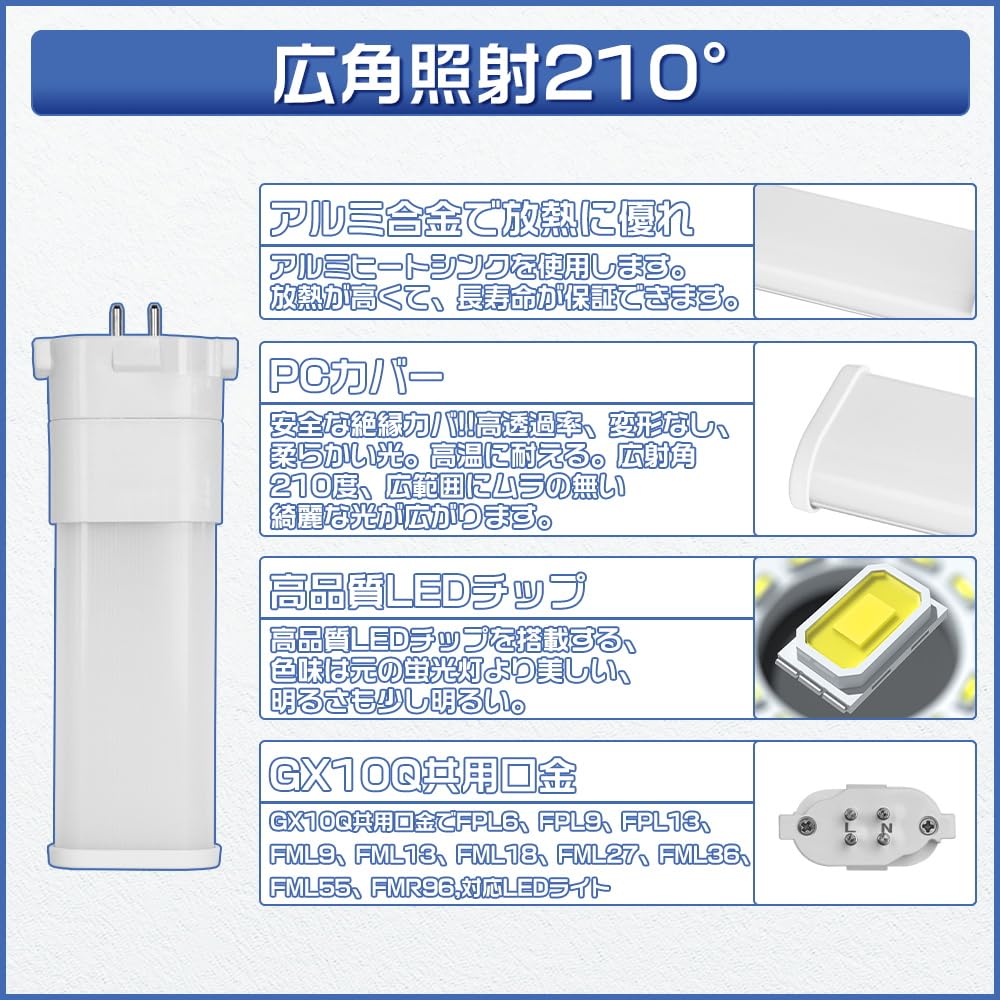 広角照射210°

アルミ合金で放熱に優れ

アルミヒートシンクを使用します。放熱が高くて、長寿命が保証できます。

PCカバー

安全な絶縁カバ!!高透過率、変形なし、柔らかい光。高温に耐える。広射角210度、広範囲にムラの無い綺麗な光が広がります。

高品質LEDチップ

高品質LEDチップを搭載する、色味は元の蛍光灯より美しい、明るさも少し明るい。

GX10Q共用口金

GX10Q共用口金でFPL6、FPL9、FPL13、FML9、FML13、FML18、FML27、FML36、FML55、FMR96,対応LEDライト

L N