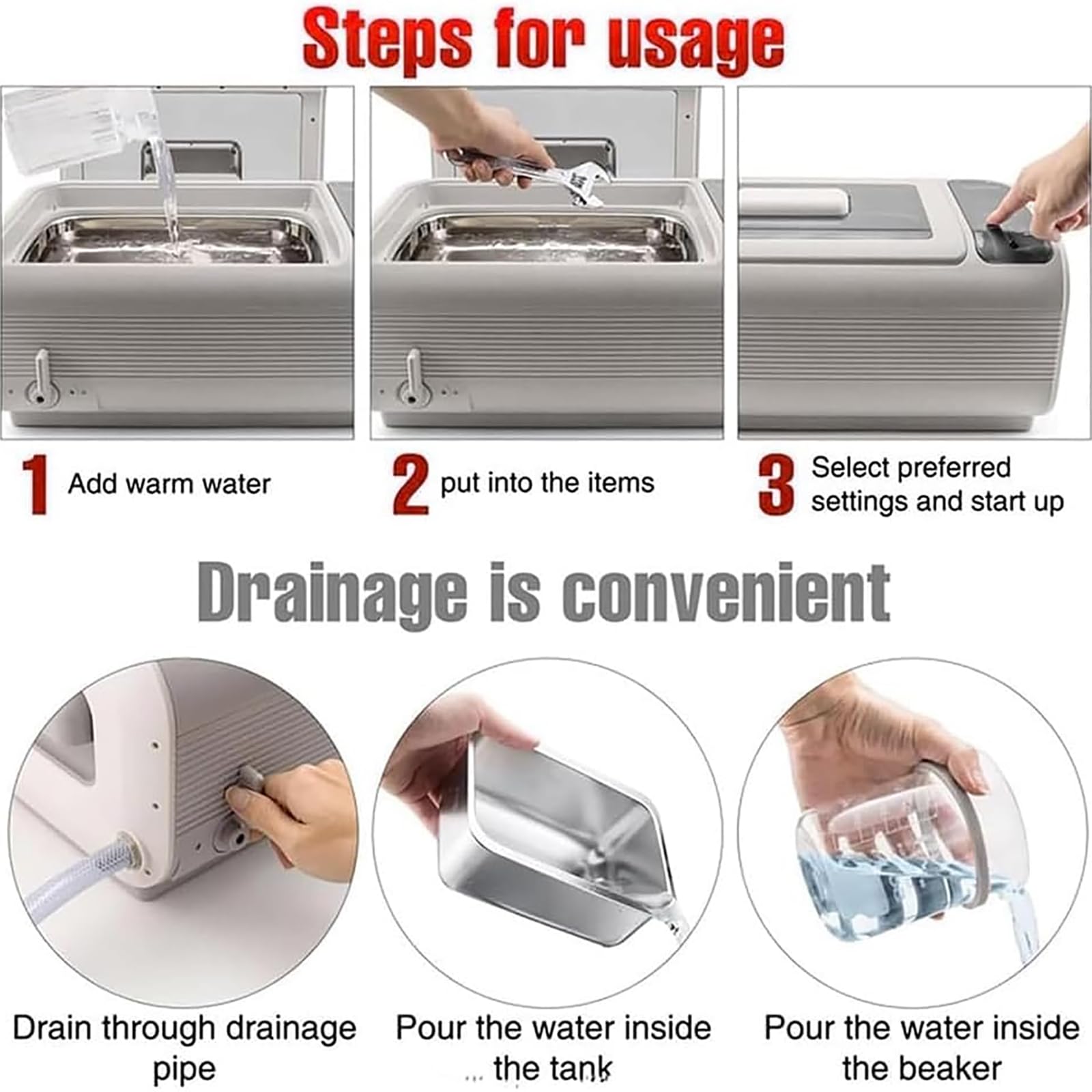 Steps for usage

1 Add warm water

2 put into the items

3 Select preferred settings and start up

Drainage is convenient

Drain through drainage pipe

Pour the water inside the tank

Pour the water inside the beaker